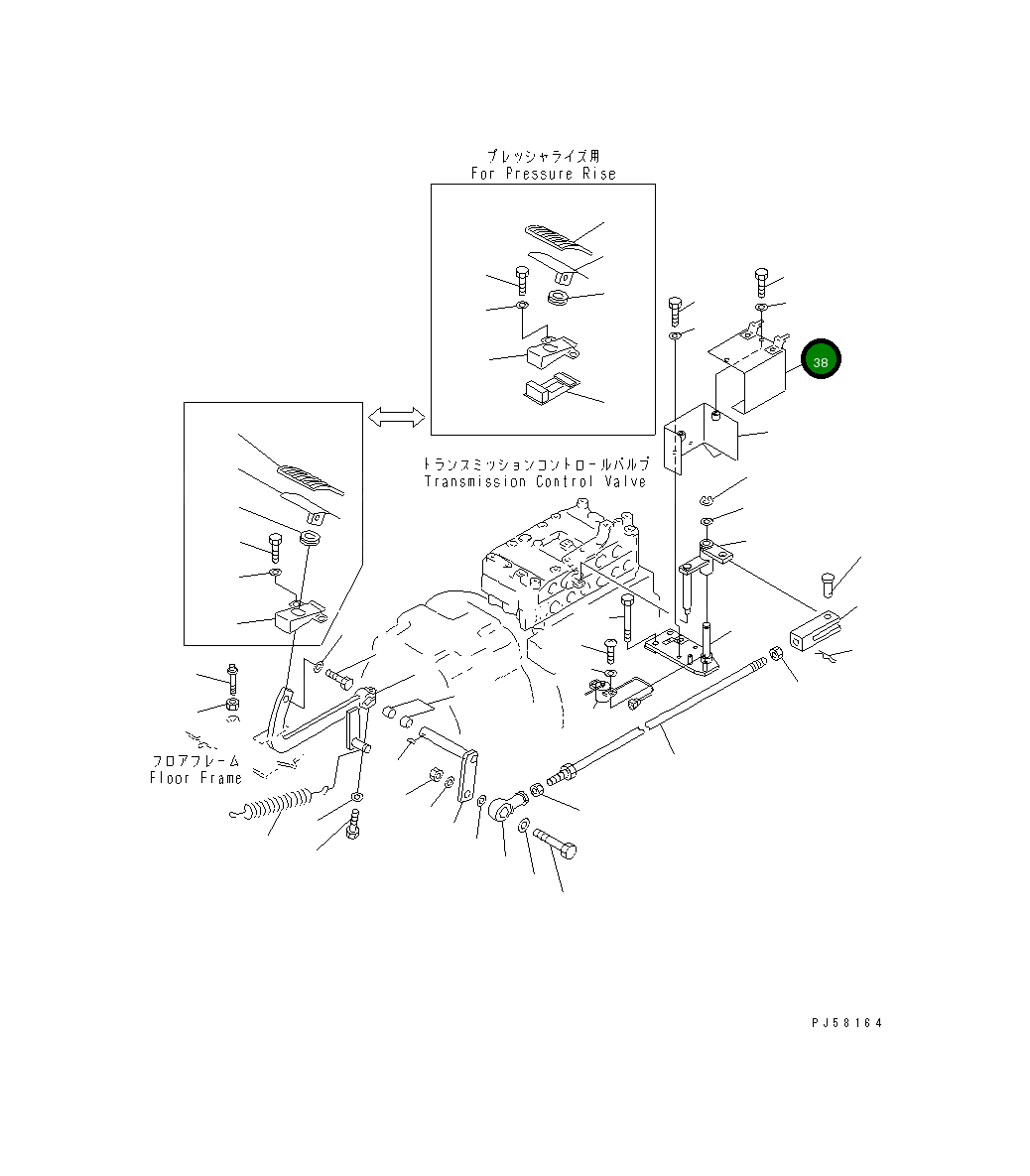 プレッシャライズ用
For Pressure Rise

38

トランスミッションコントロールバルブ
Transmission Control Valve

フロアフレーム
Floor Frame

PJ58164