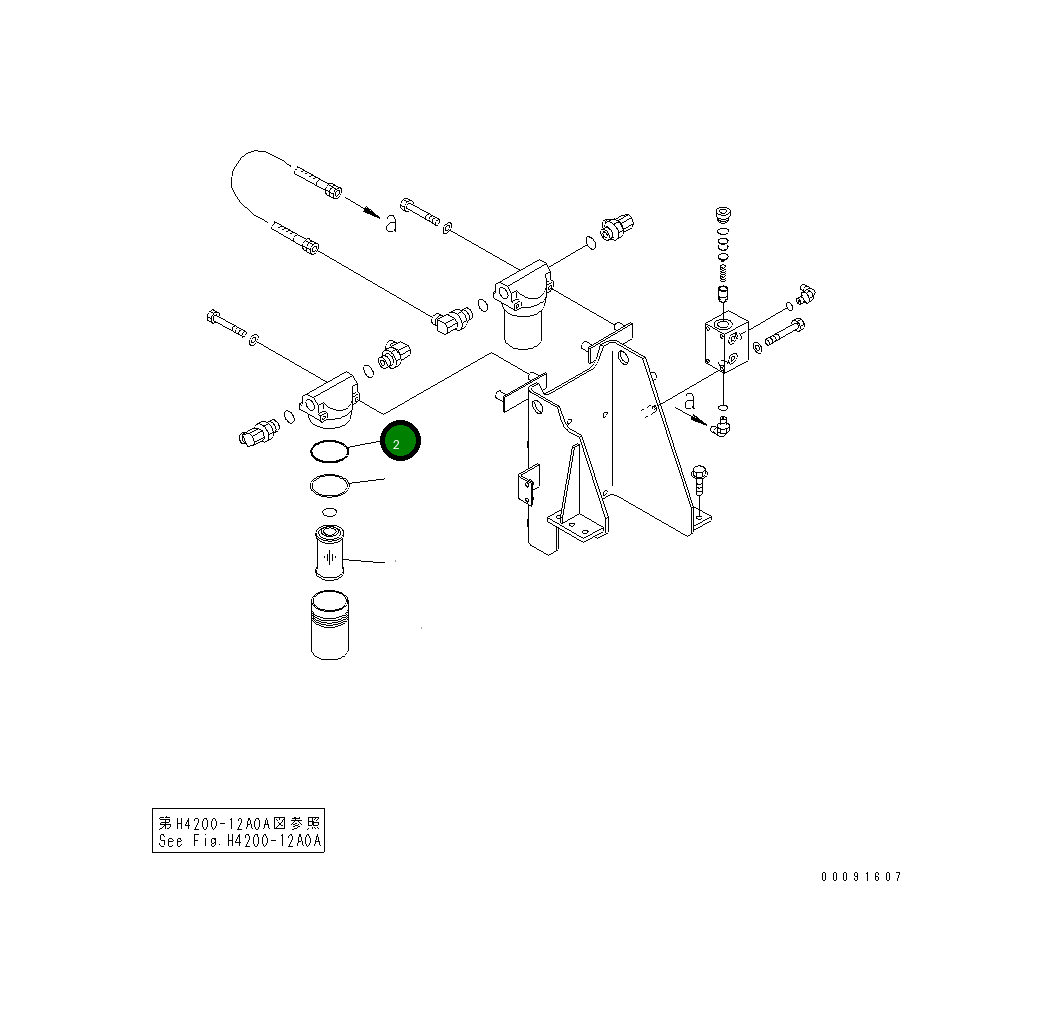 a

a

2

第H4200-12A0A図参照
See Fig.H4200-12A0A

00091607