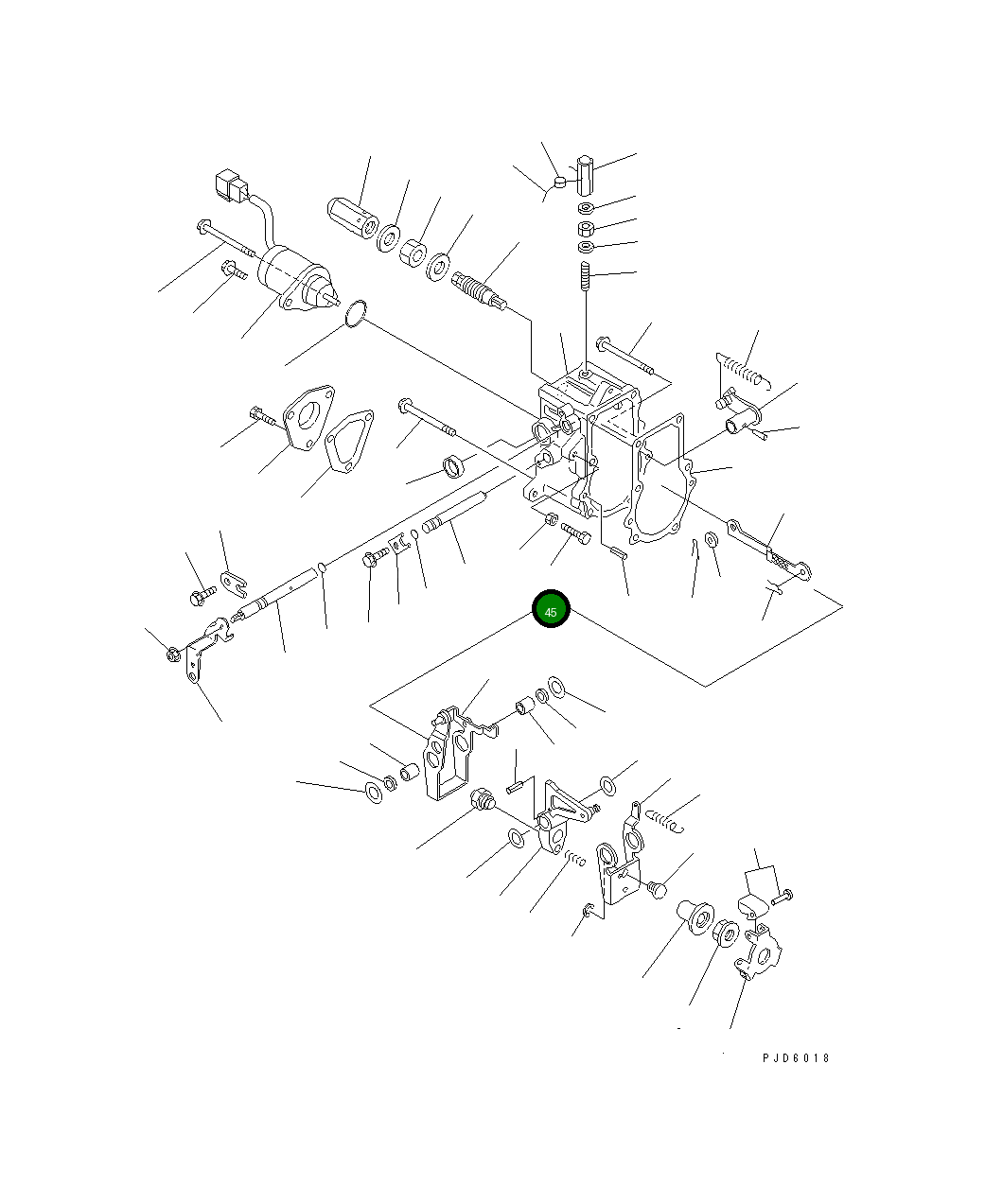 45

PJD6018