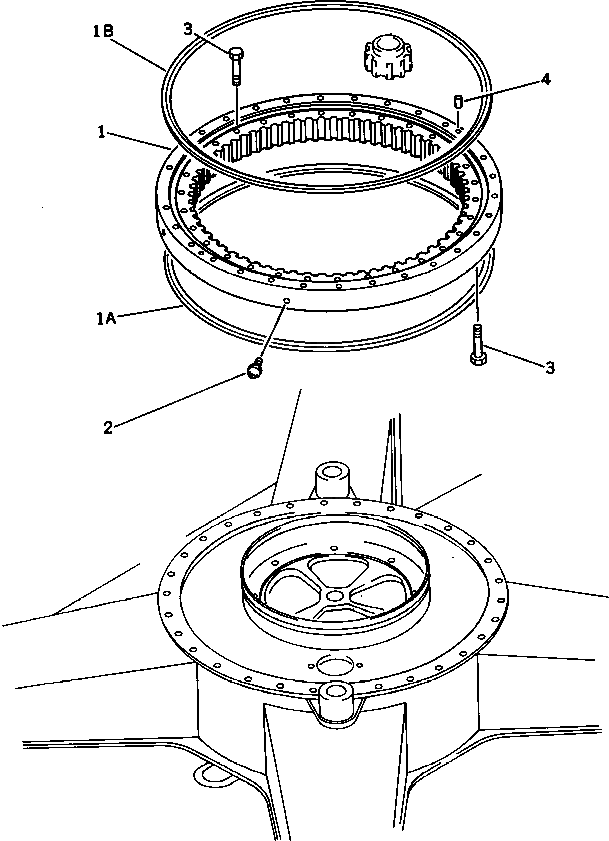 1B
3
4
1
1A
3
2