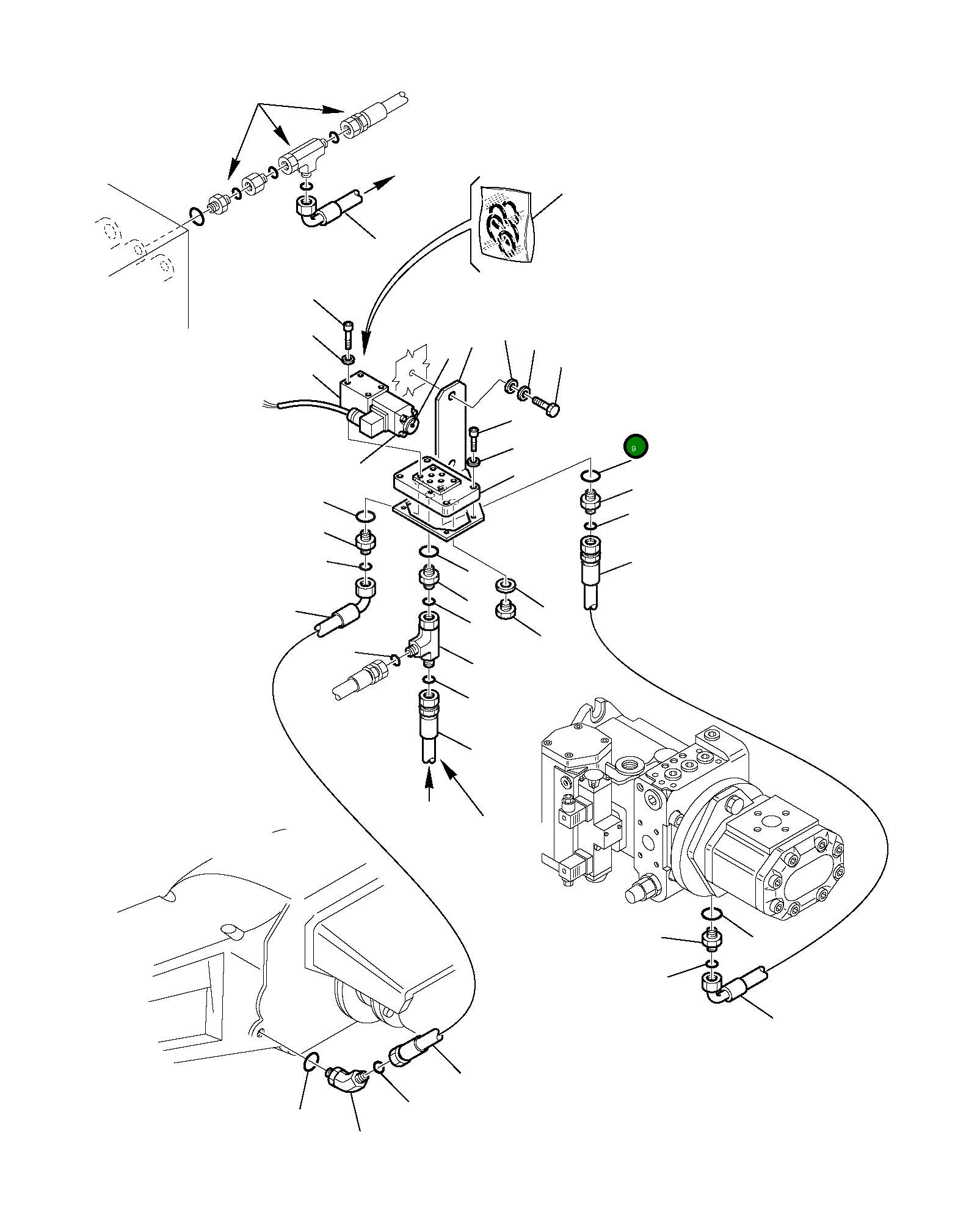 9