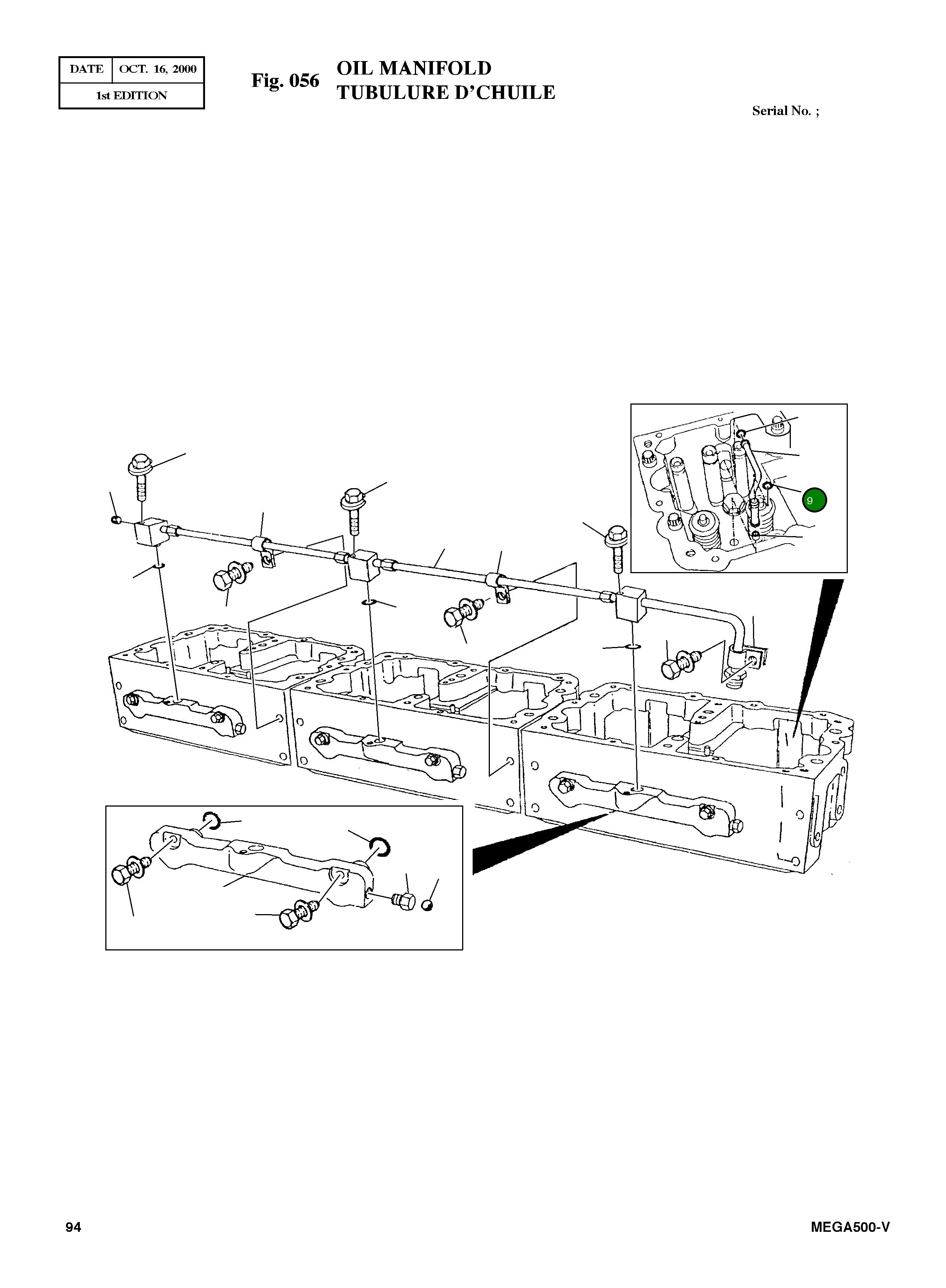 | DATE | OCT. 16, 2000 |
|---|---|
| 1st EDITION | |

Fig. 056 OIL MANIFOLD
TUBULURE D'CHUILE

Serial No. ;

9

94

MEGA500-V