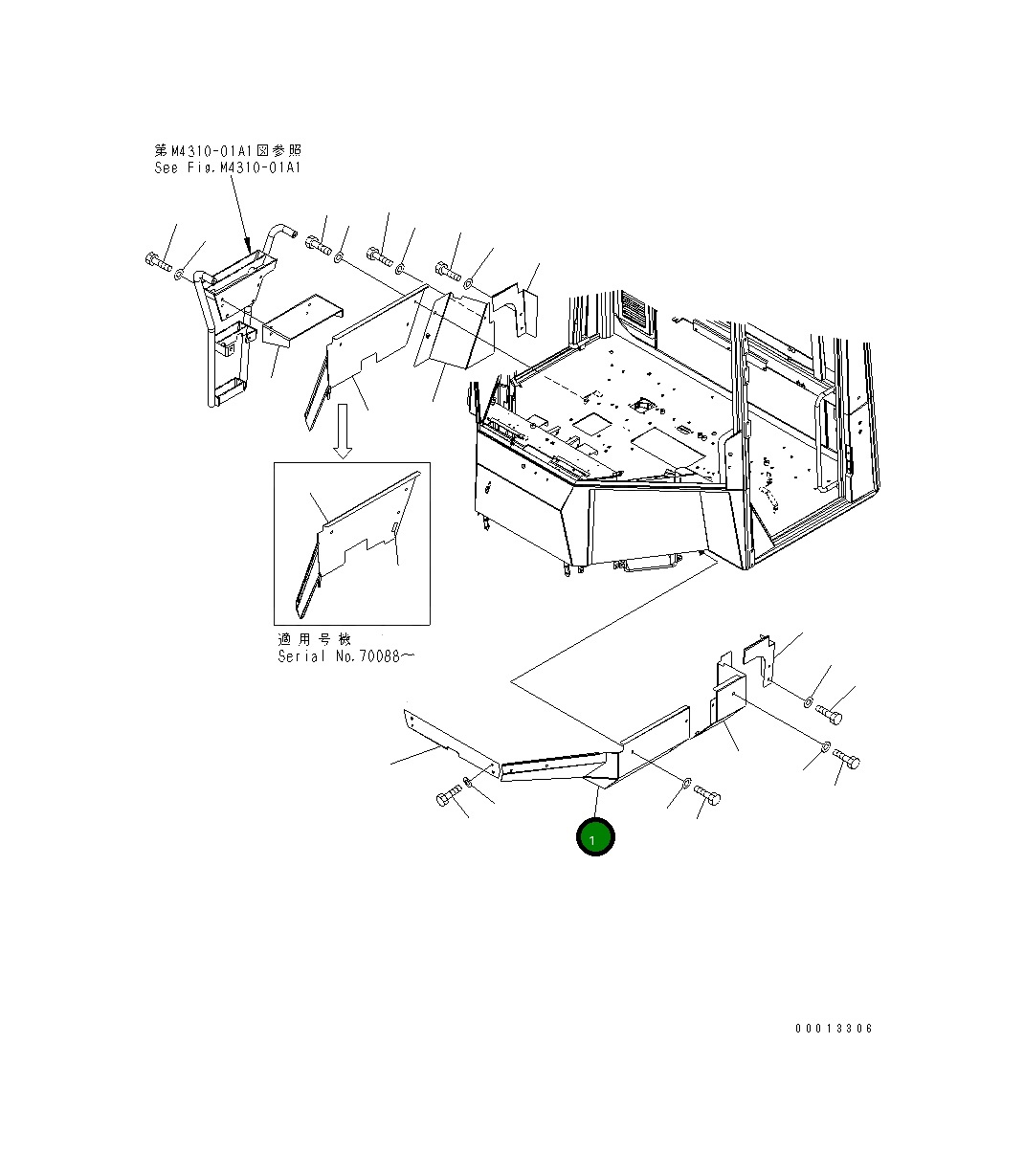 第M4310-01A1図参照
See Fig.M4310-01A1

適用号機
Serial No.70088~

1

00013306