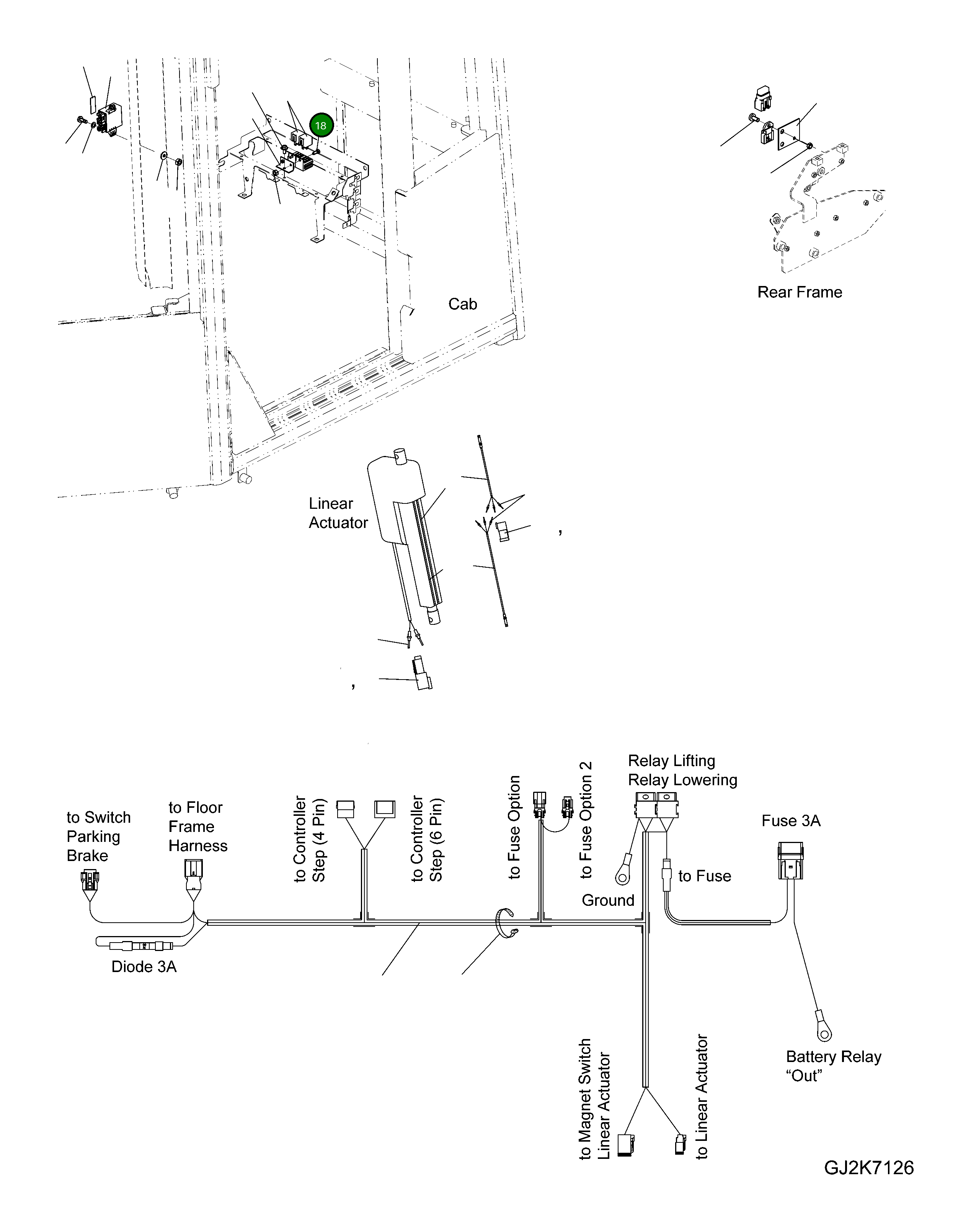 18

Rear Frame

Cab

Linear Actuator

,

,

to Switch Parking Brake

to Floor Frame Harness

to Controller Step (4 Pin)

to Controller Step (6 Pin)

to Fuse Option

to Fuse Option 2

Relay Lifting
Relay Lowering

Fuse 3A

Ground

to Fuse

Diode 3A

to Magnet Switch Linear Actuator

to Linear Actuator

Battery Relay "Out"

GJ2K7126