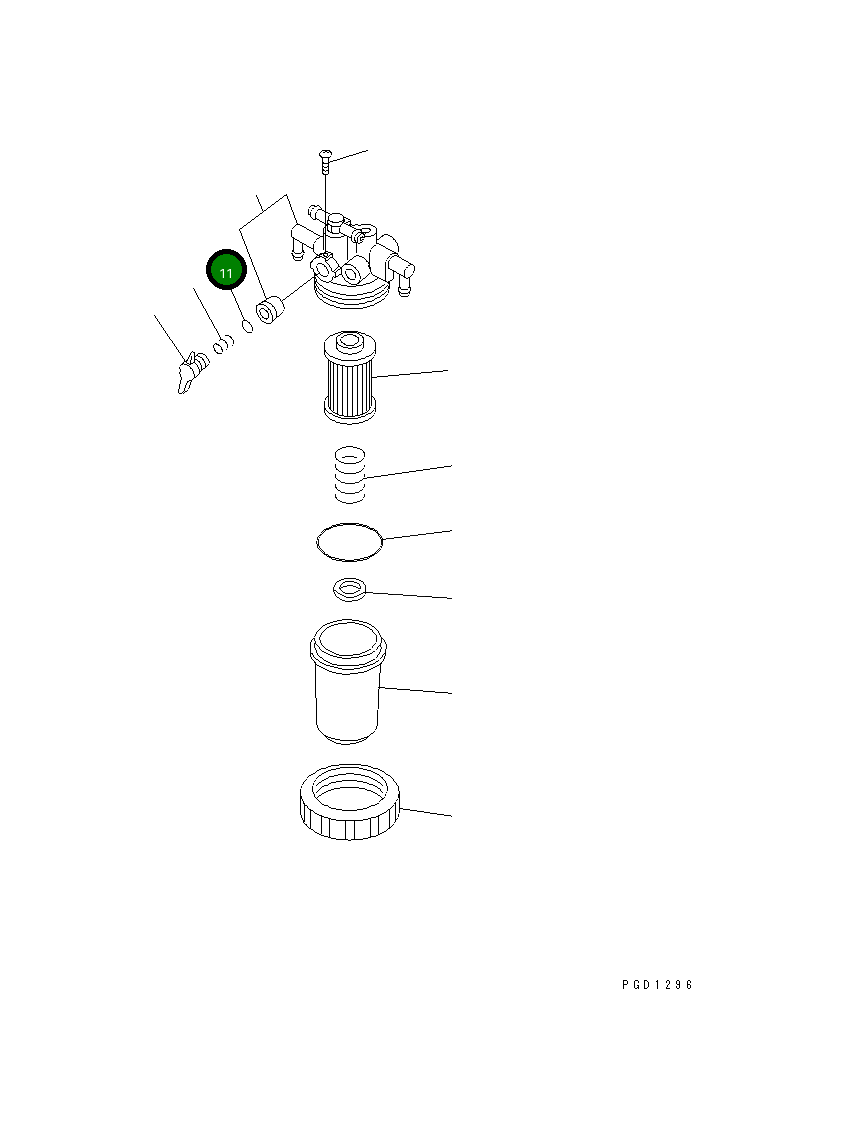 11

PGD1296