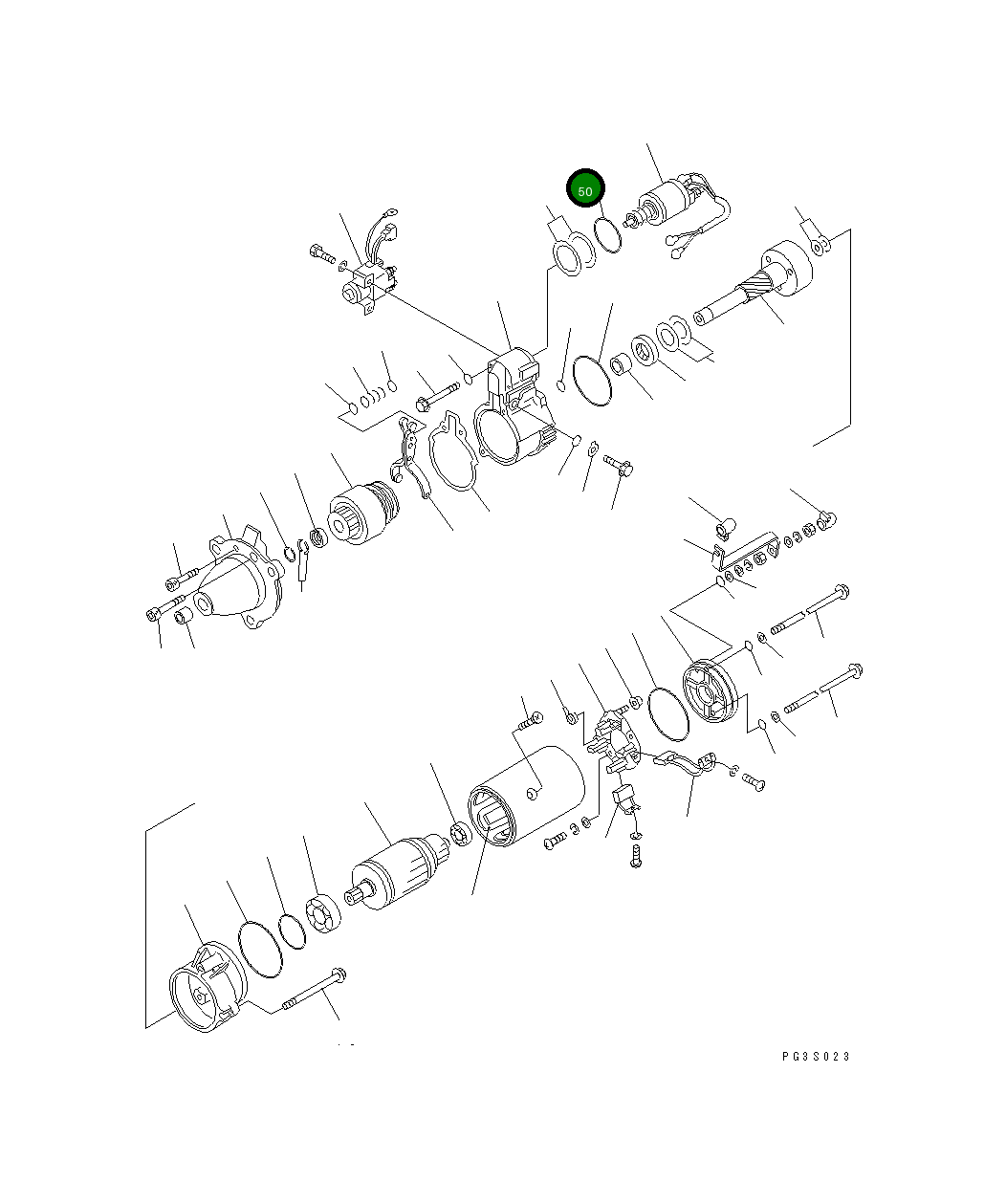 50

PG3S023