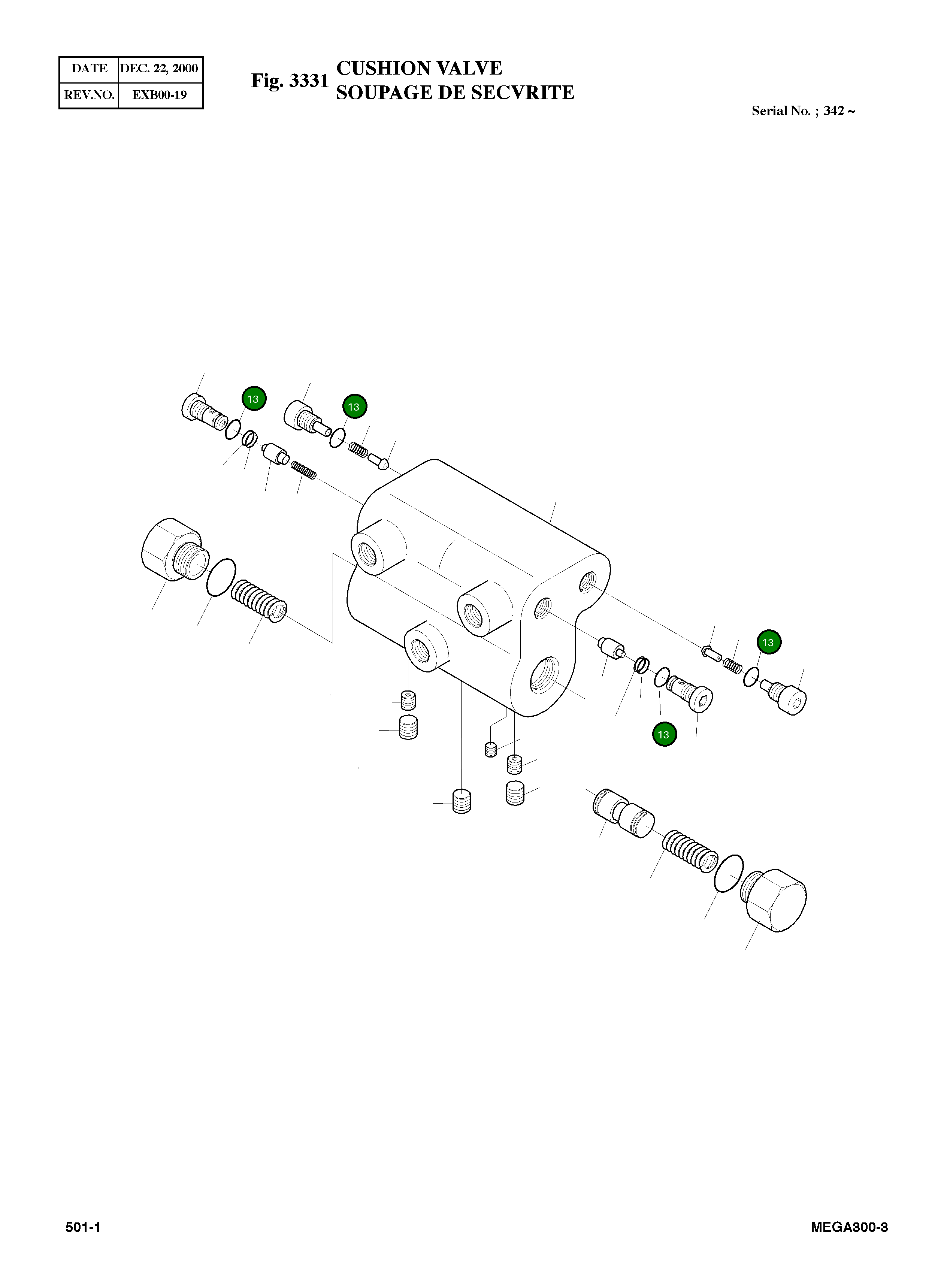 | DATE | DEC. 22, 2000 |
|---|---|
| REV.NO. | EXB00-19 |

Fig. 3331 CUSHION VALVE
SOUPAGE DE SECVRITE

Serial No. ; 342 ~

13

13

13

13

501-1

MEGA300-3