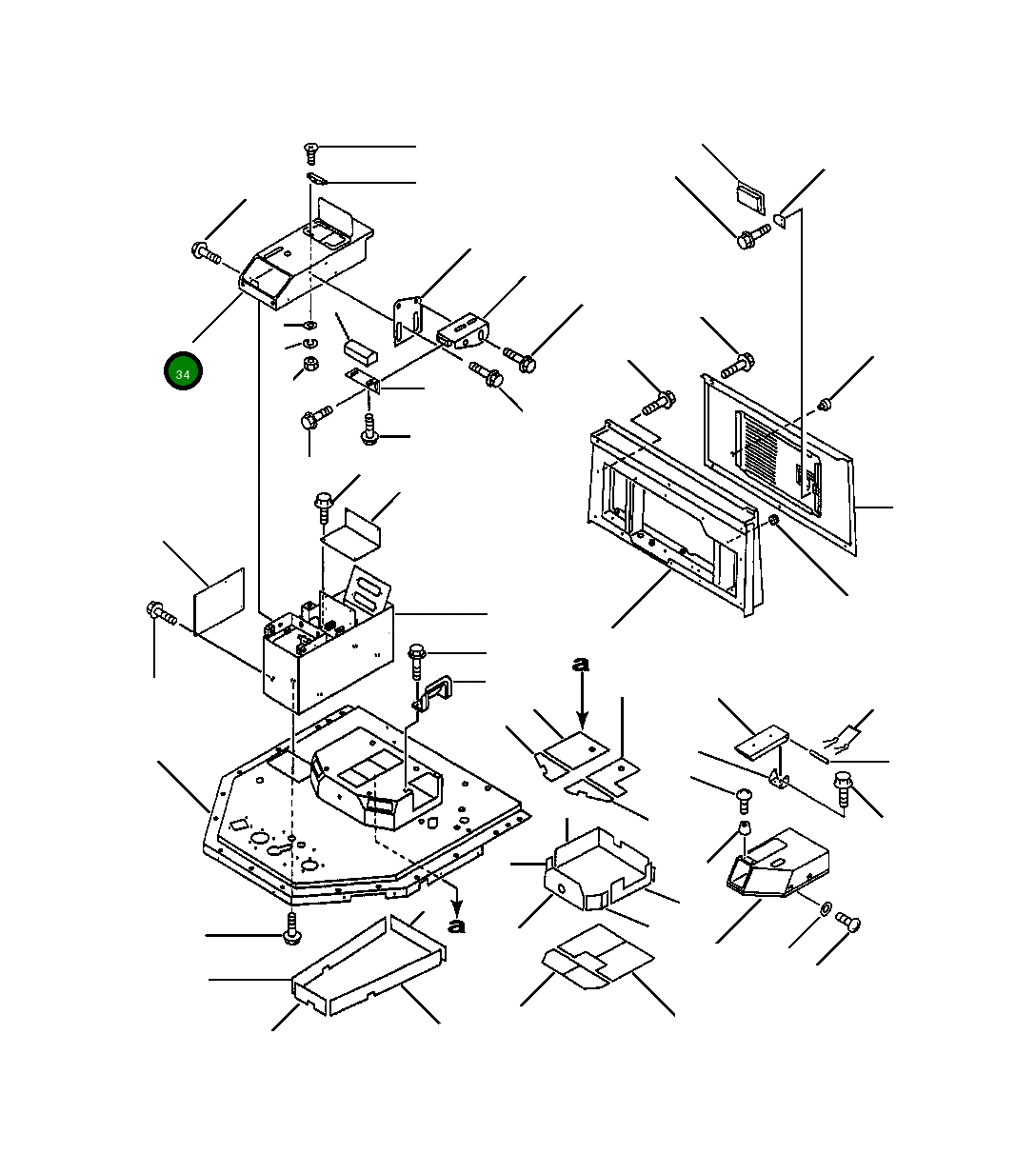 34

a

a