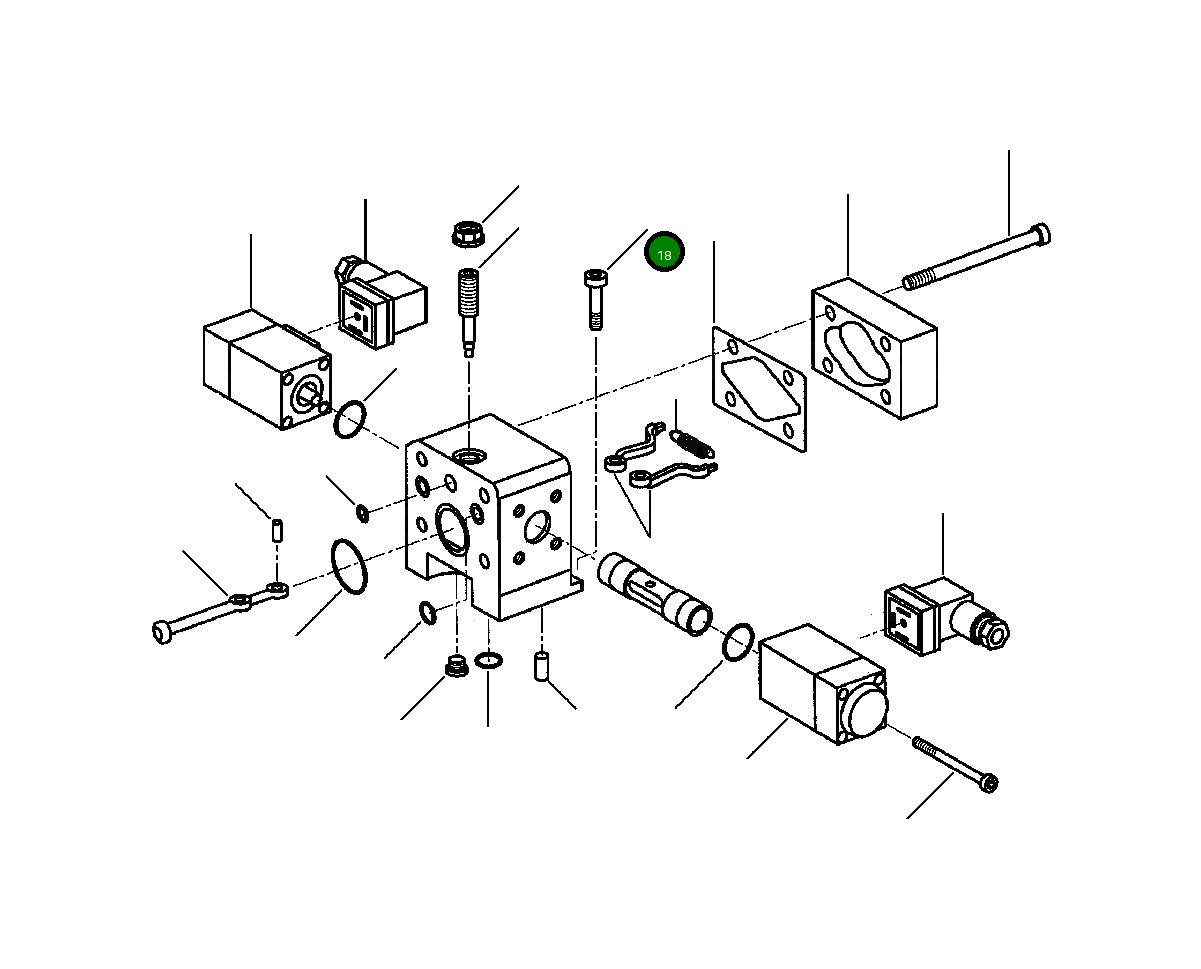 18