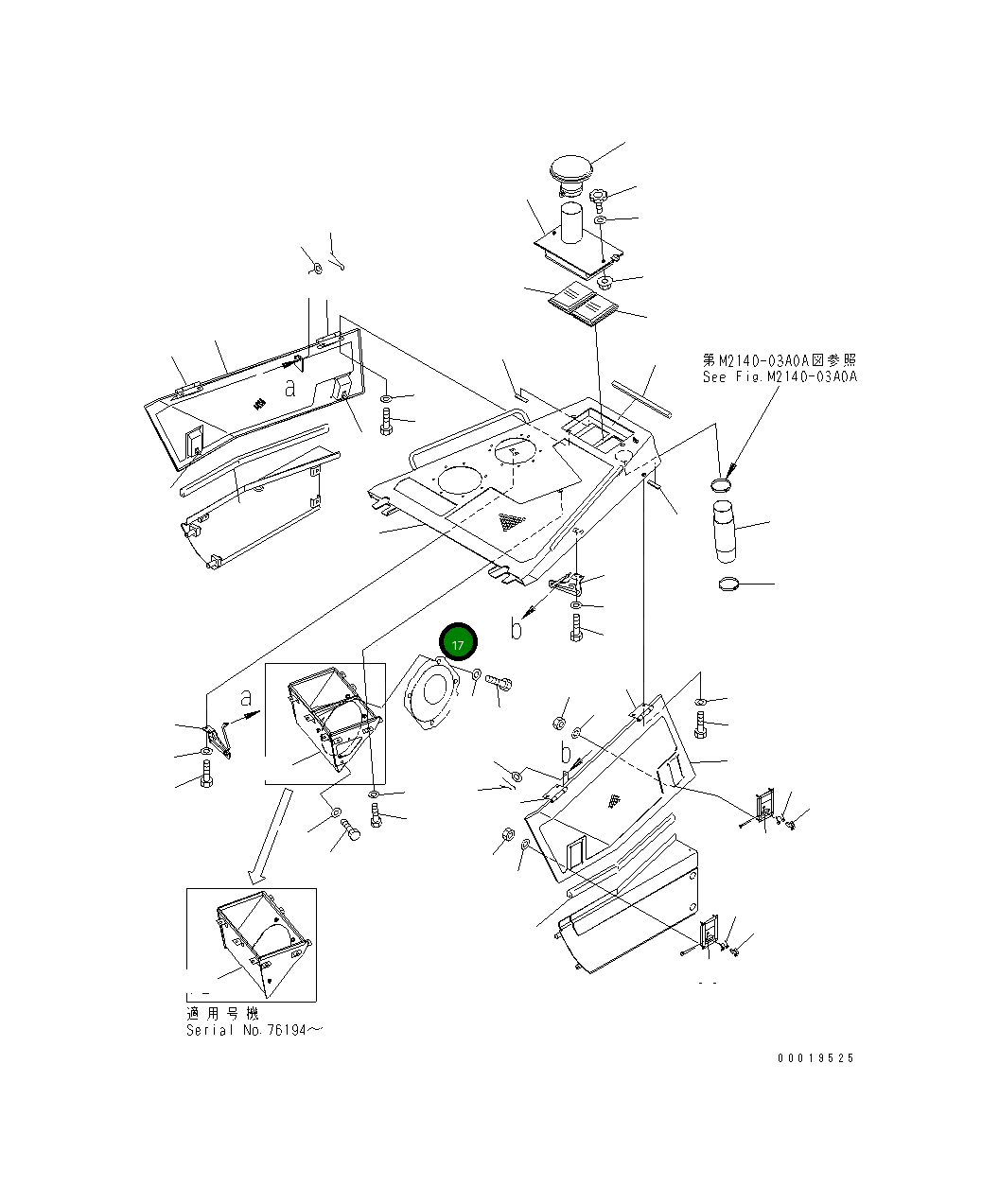 第M2140-03A0A図参照
See Fig.M2140-03A0A

a

b

17

a

b

適用号機
Serial No.76194～

00019525