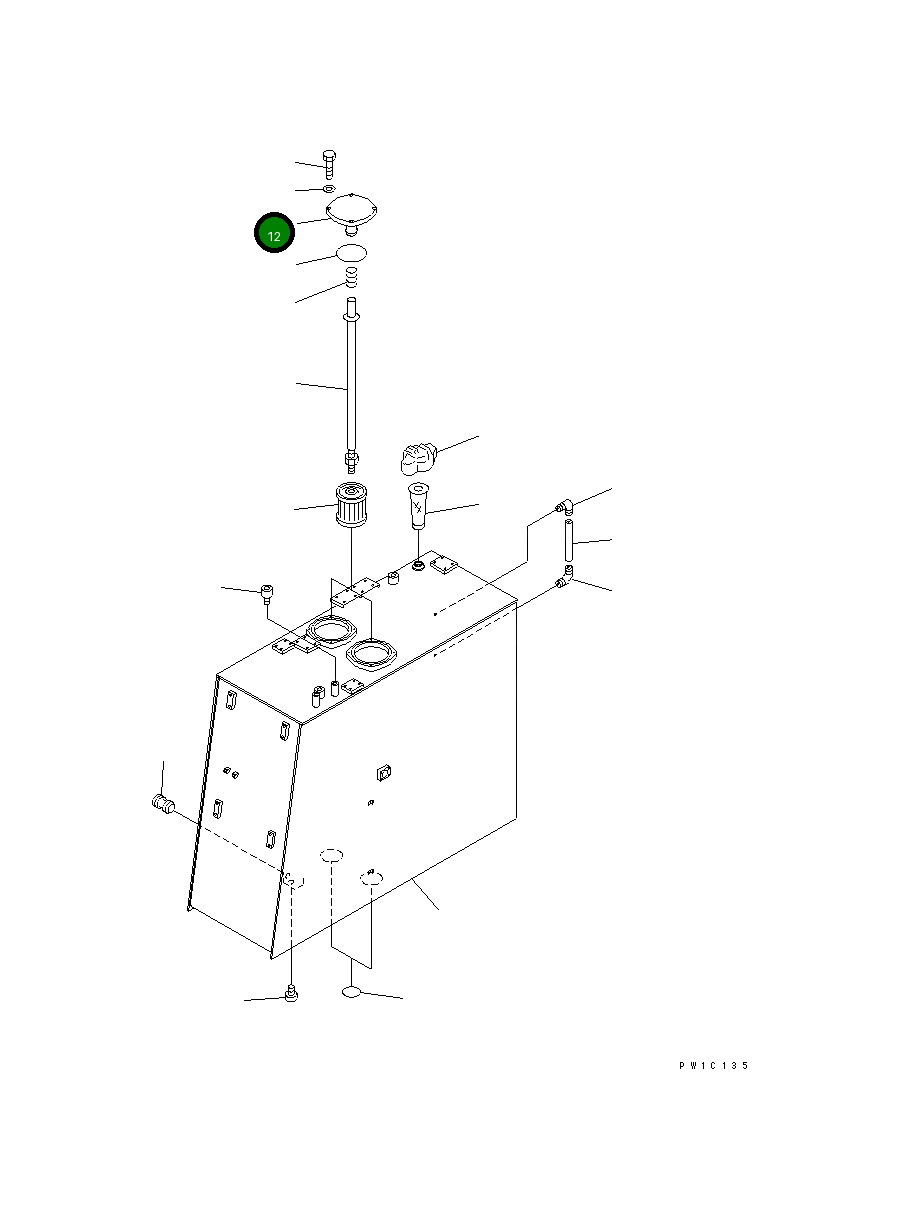 12

PW1C135