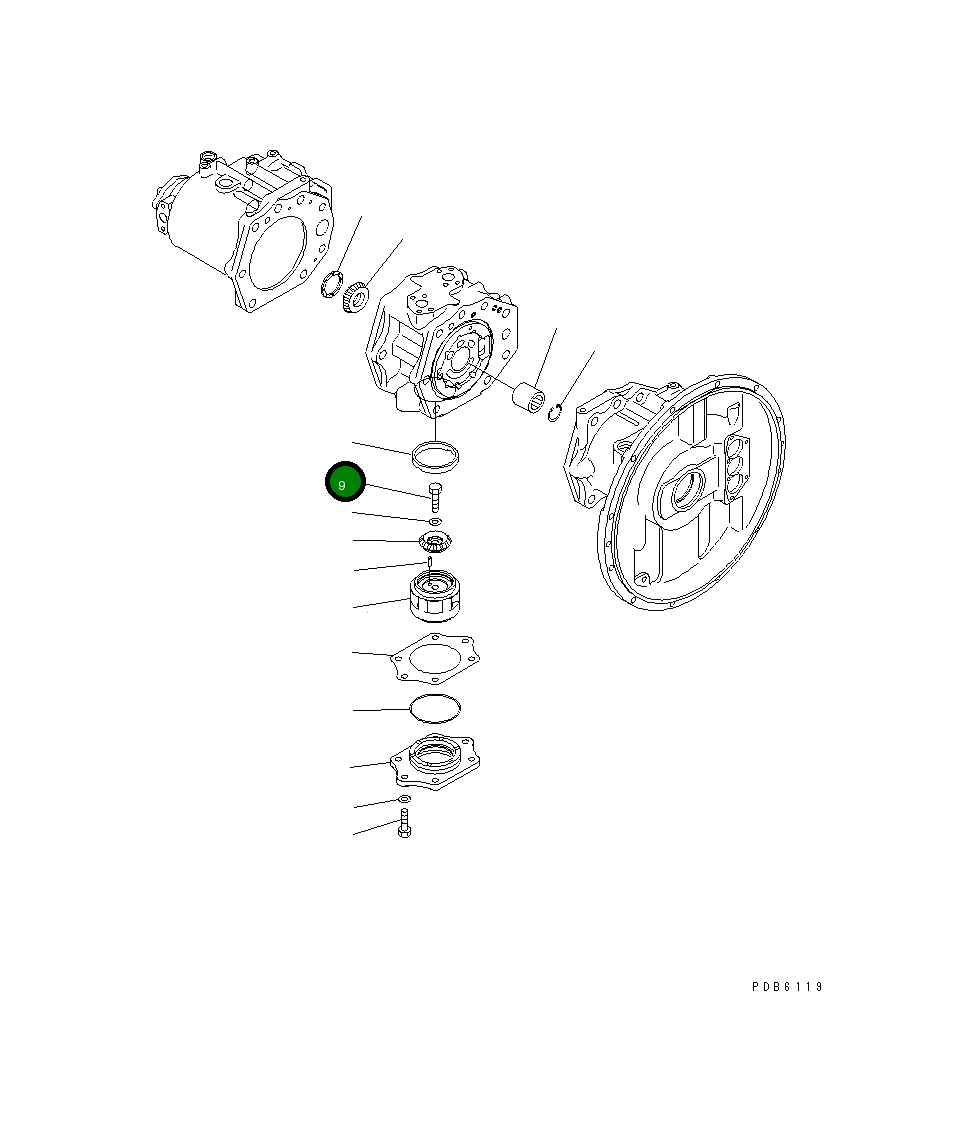 9

PDB6119