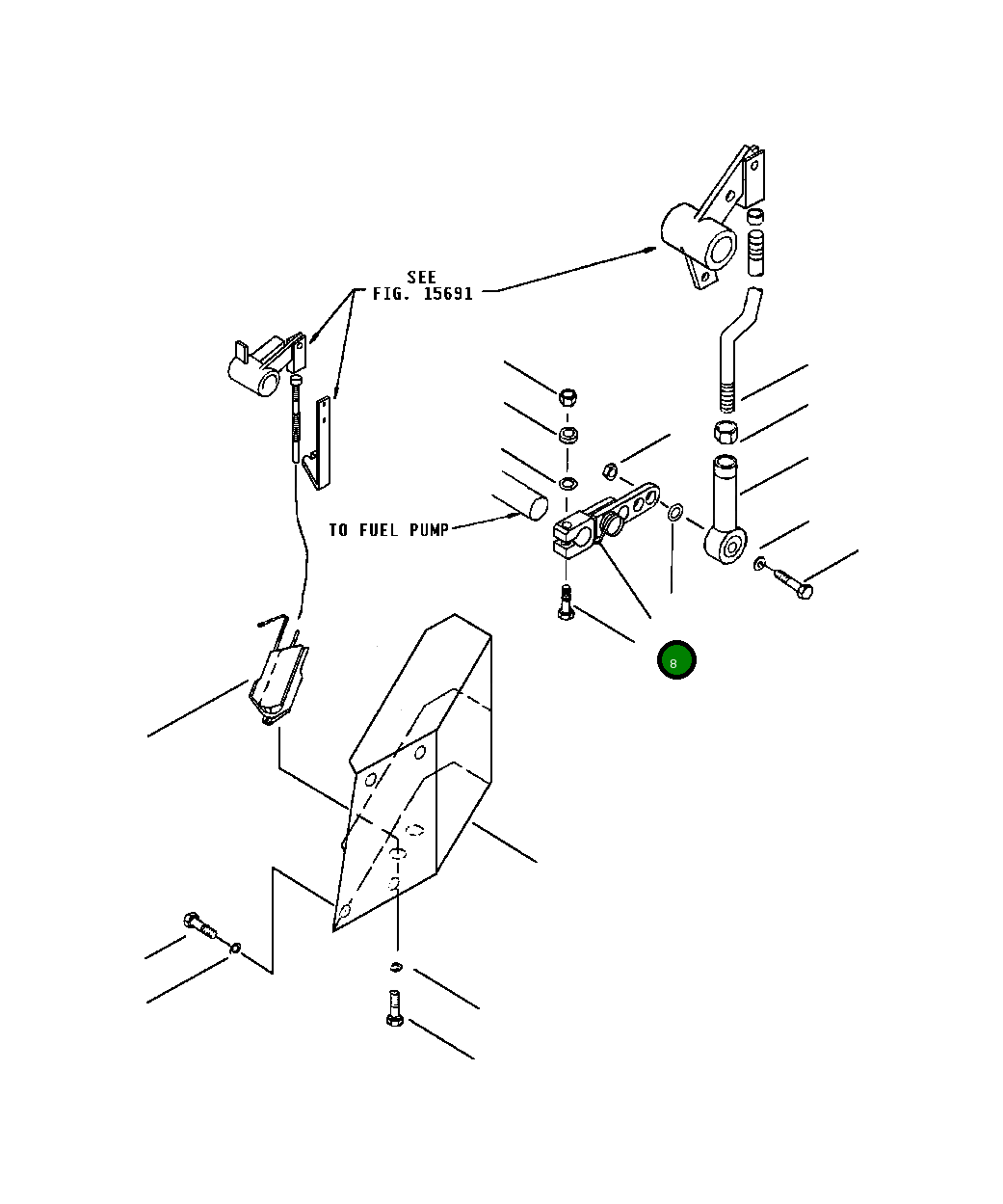 SEE
FIG. 15691

TO FUEL PUMP

8