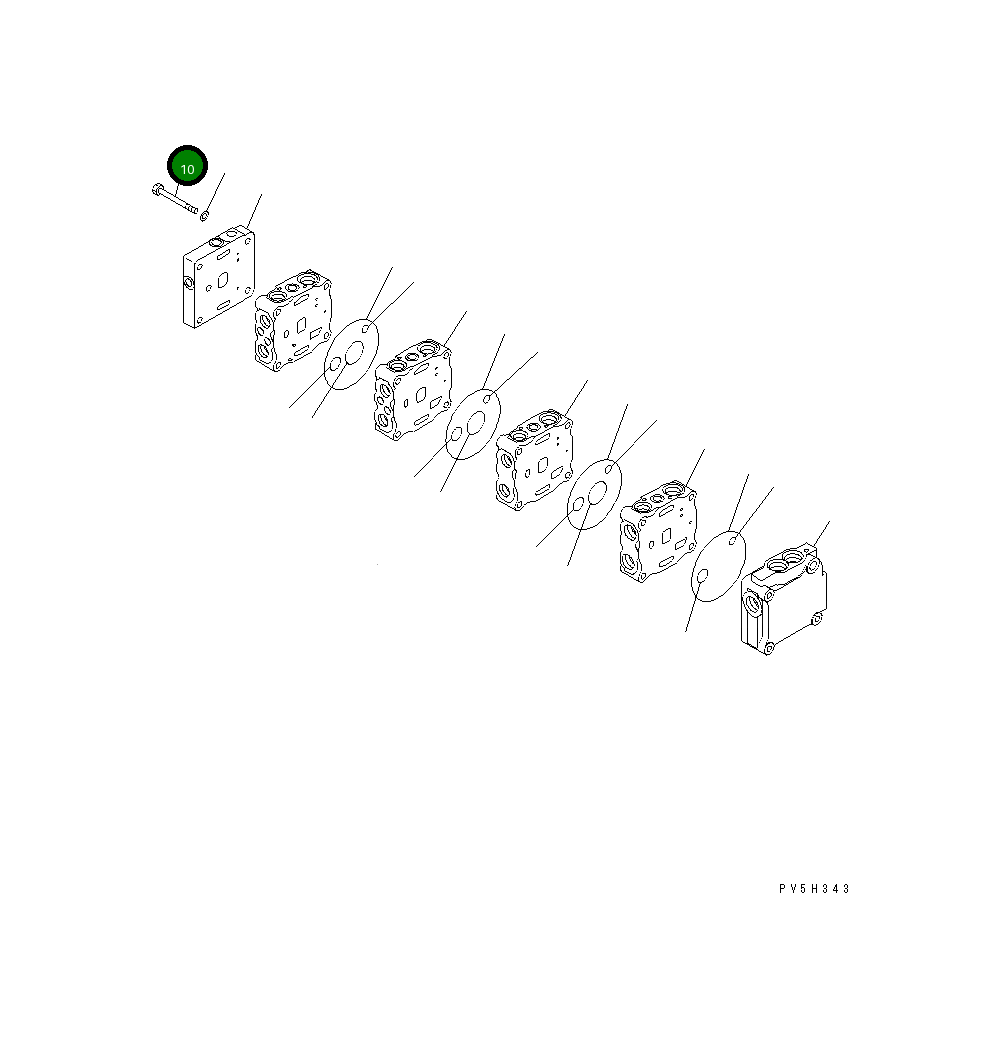 10

PV5H343