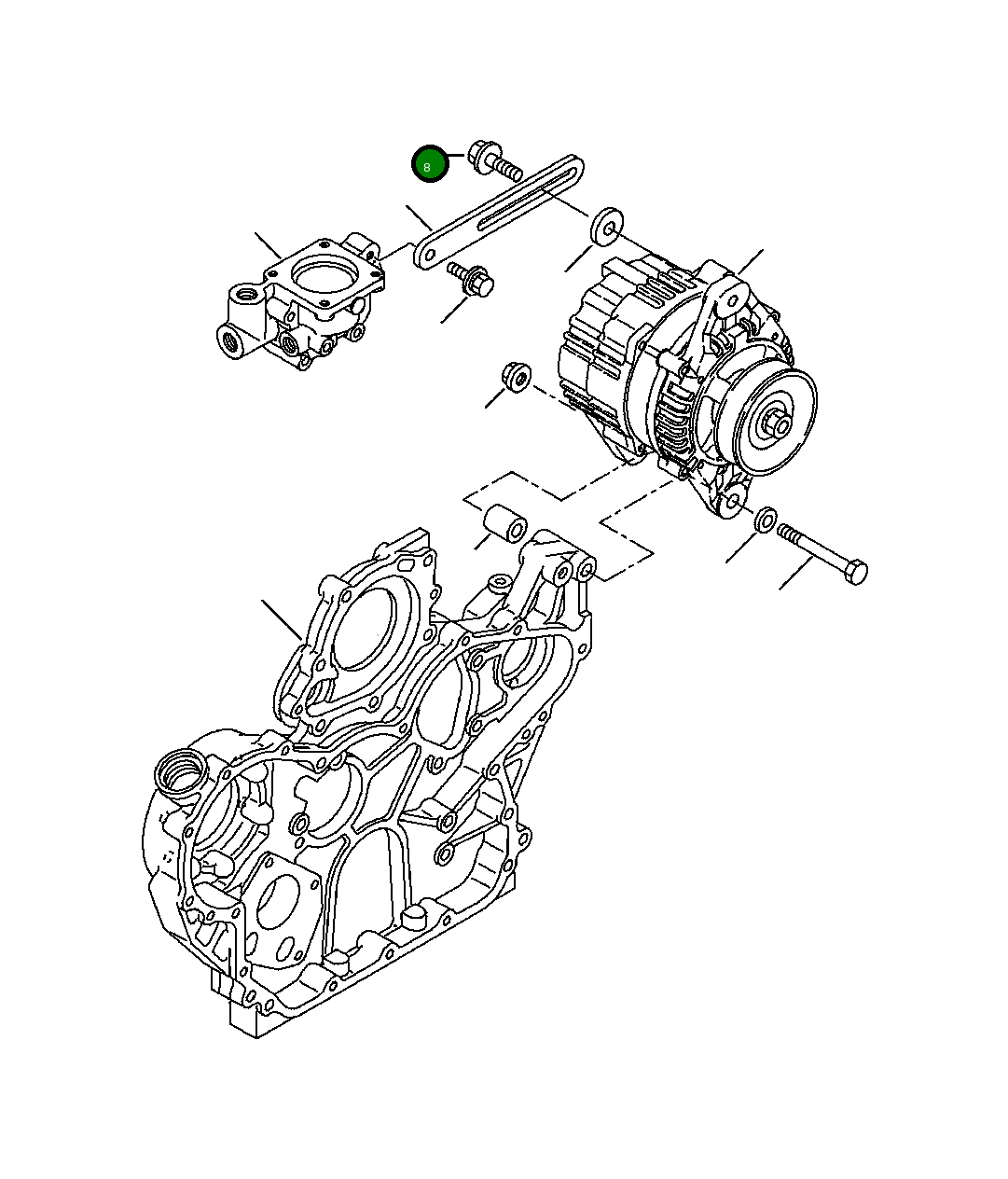 8