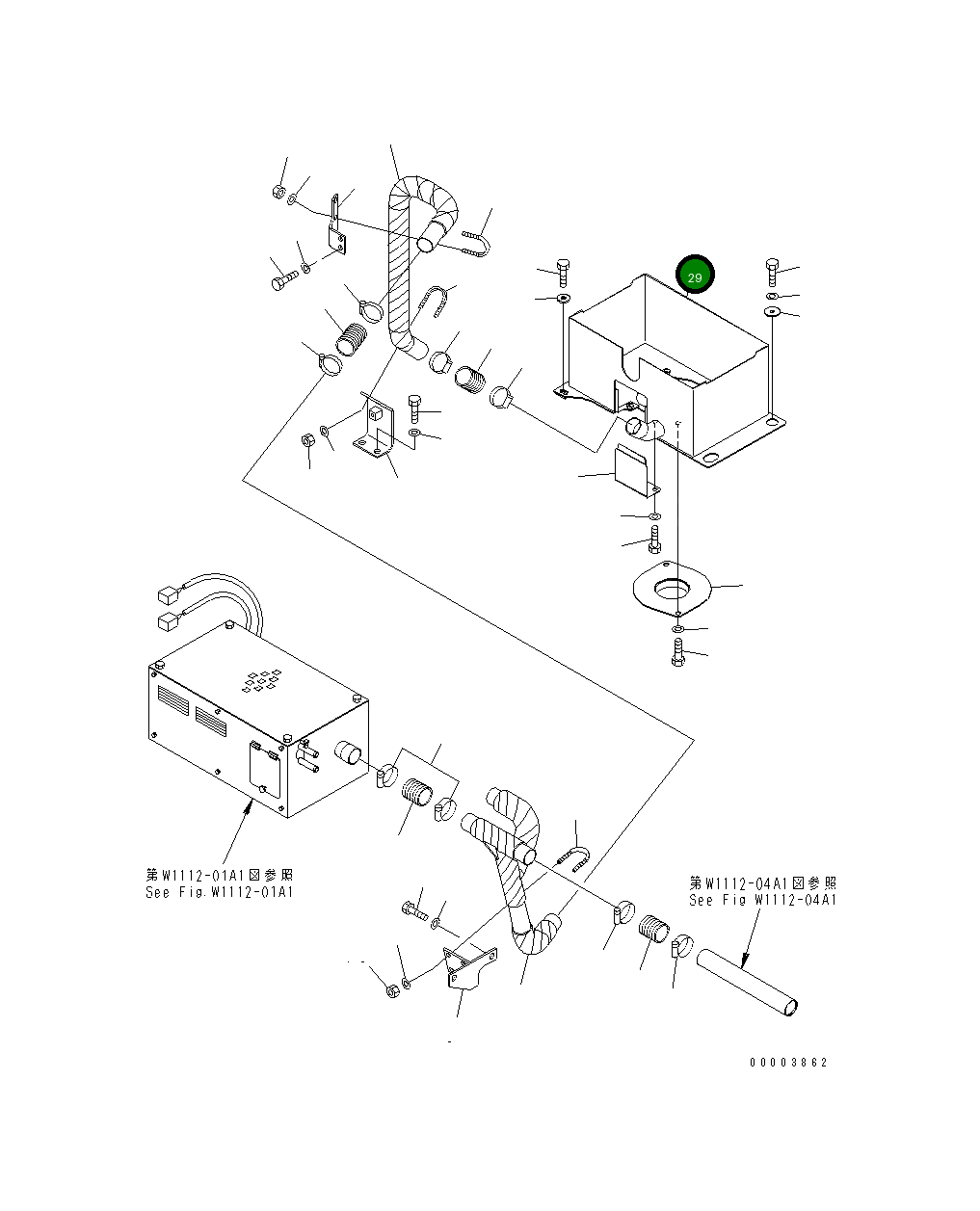 29

第W1112-01A1図参照
See Fig.W1112-01A1

第W1112-04A1図参照
See Fig W1112-04A1

00003862