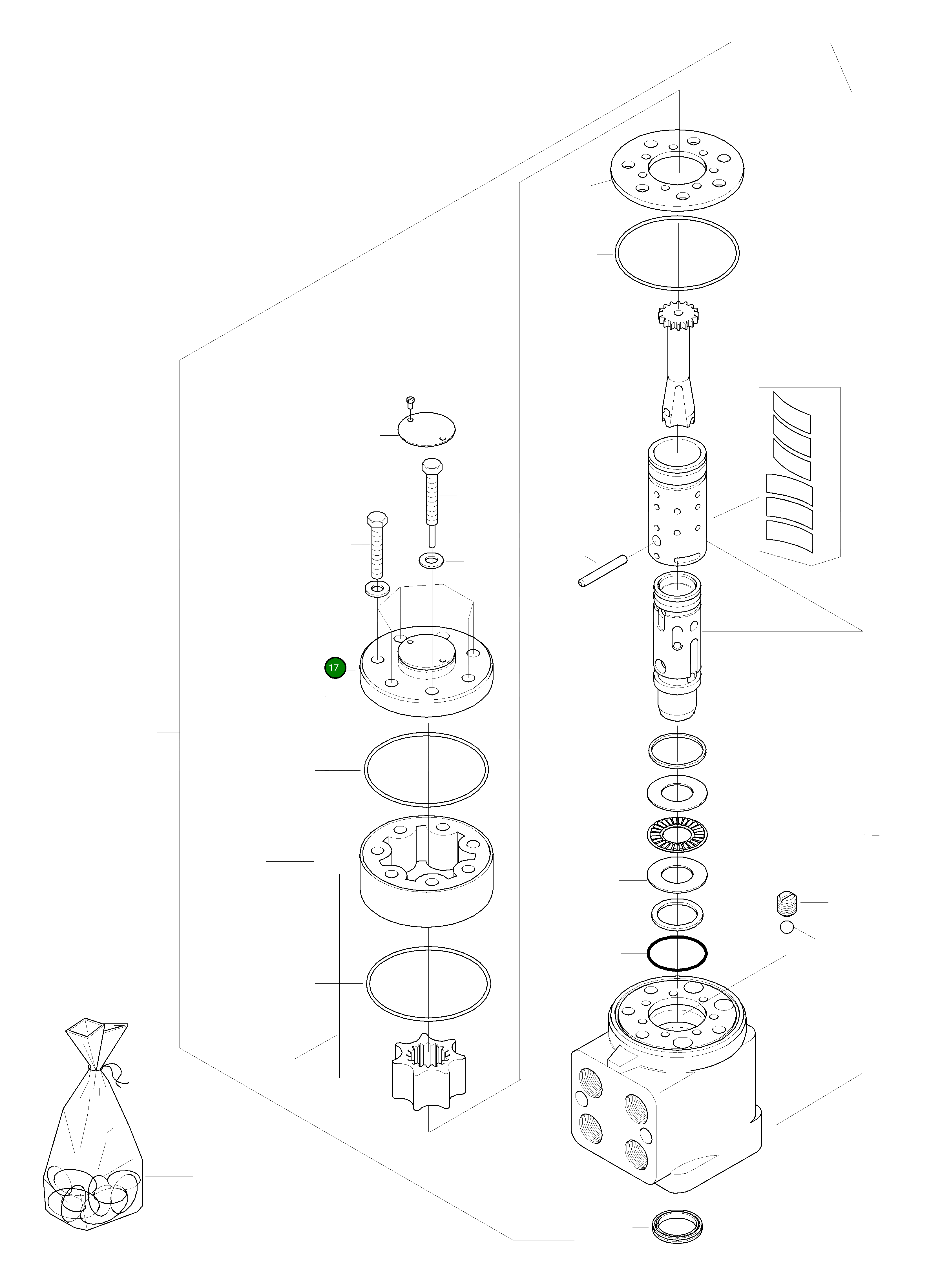 17