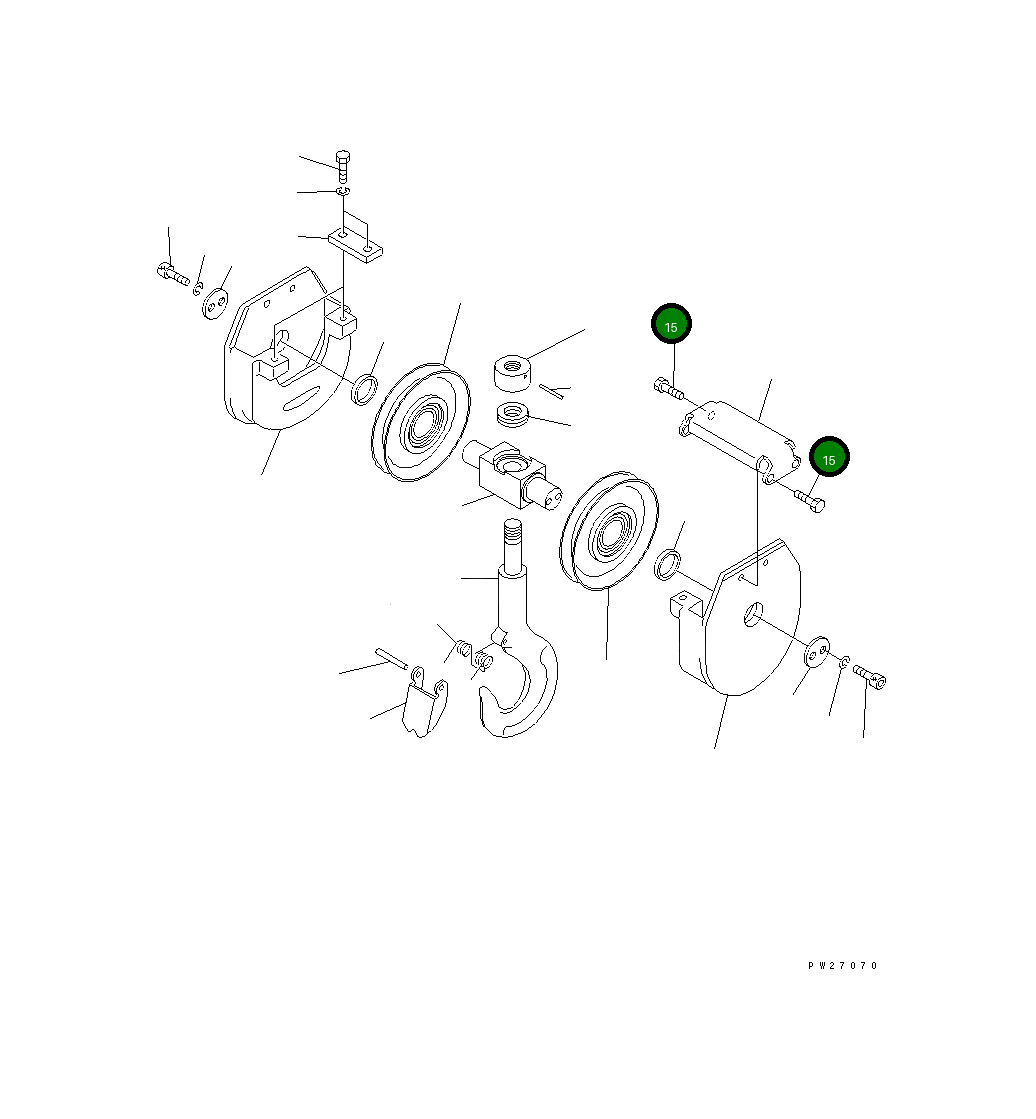 15

15

PW27070