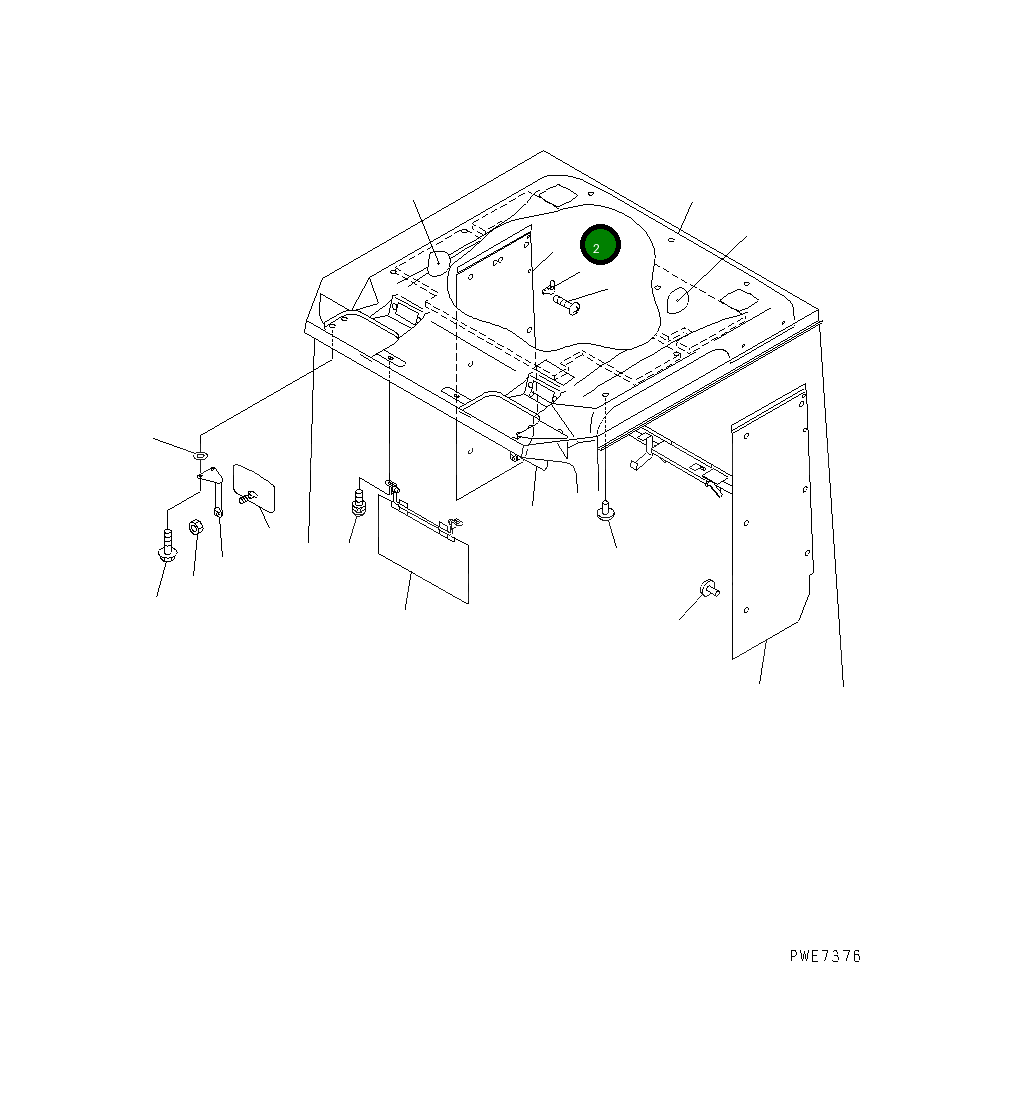 2

PWE7376