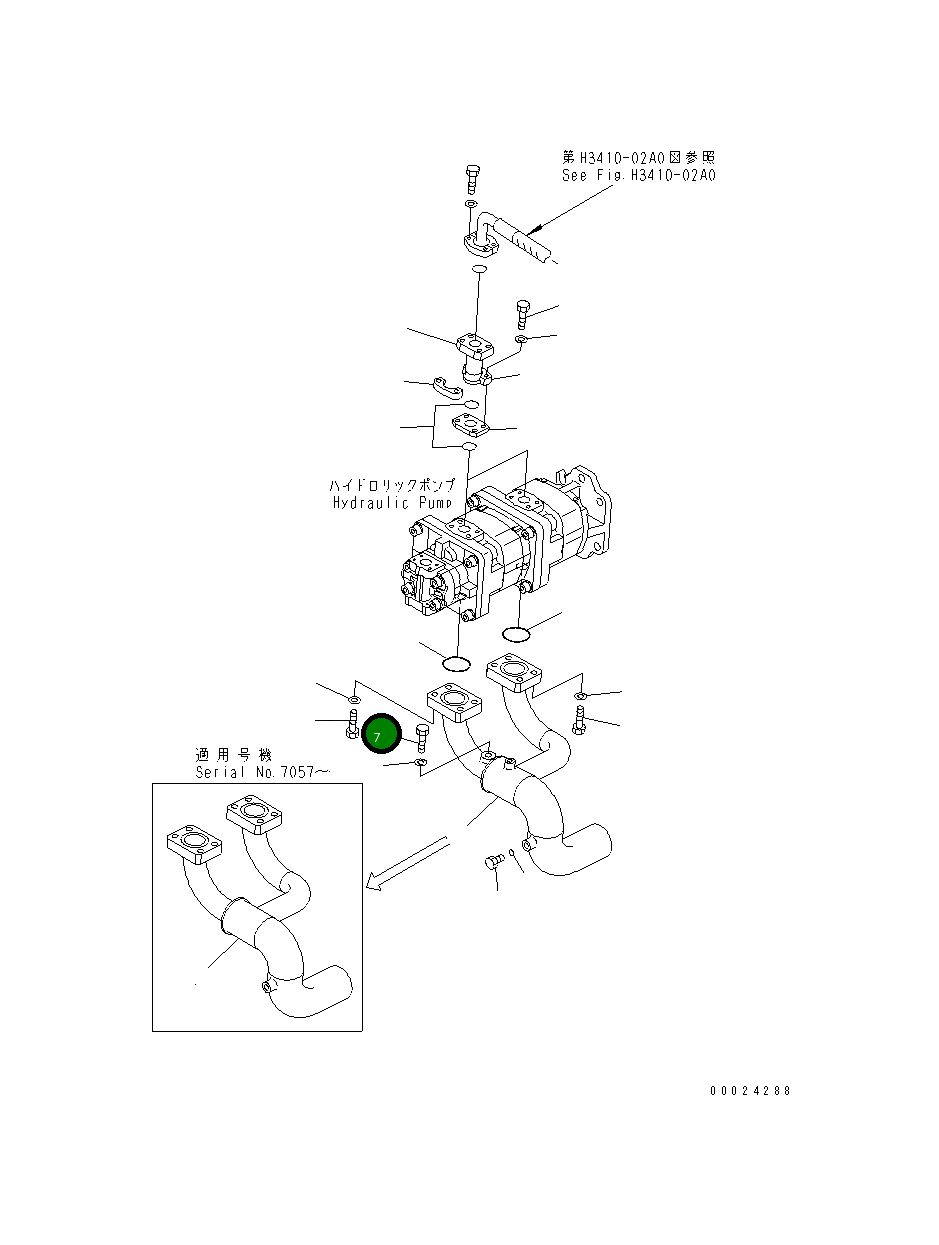 第H3410-02A0図参照
See Fig.H3410-02A0

ハイドロリックポンプ
Hydraulic Pump

7

適用号機
Serial No.7057～

00024288