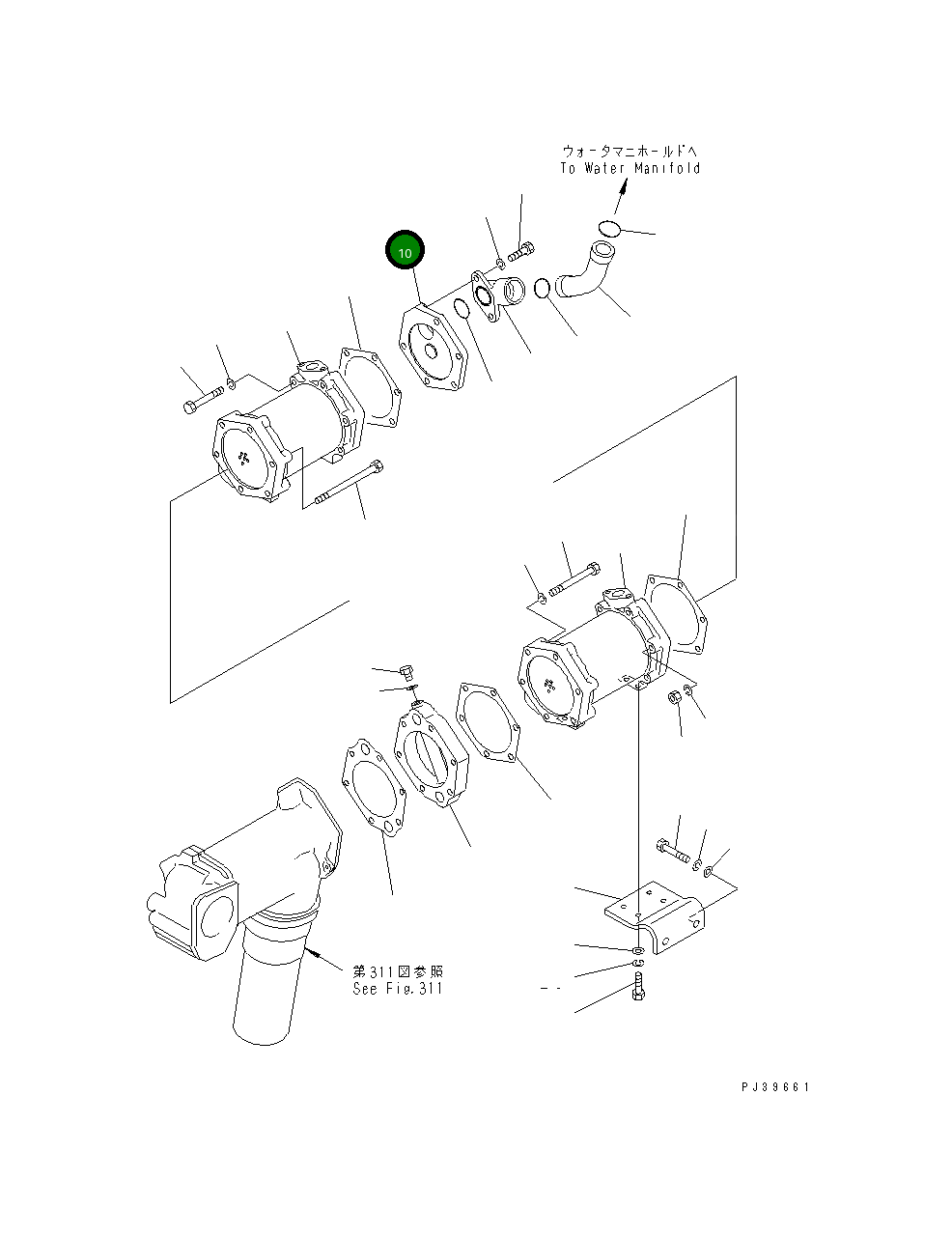 ウォータマニホールドへ
To Water Manifold

10

第311図参照
See Fig.311

PJ39661