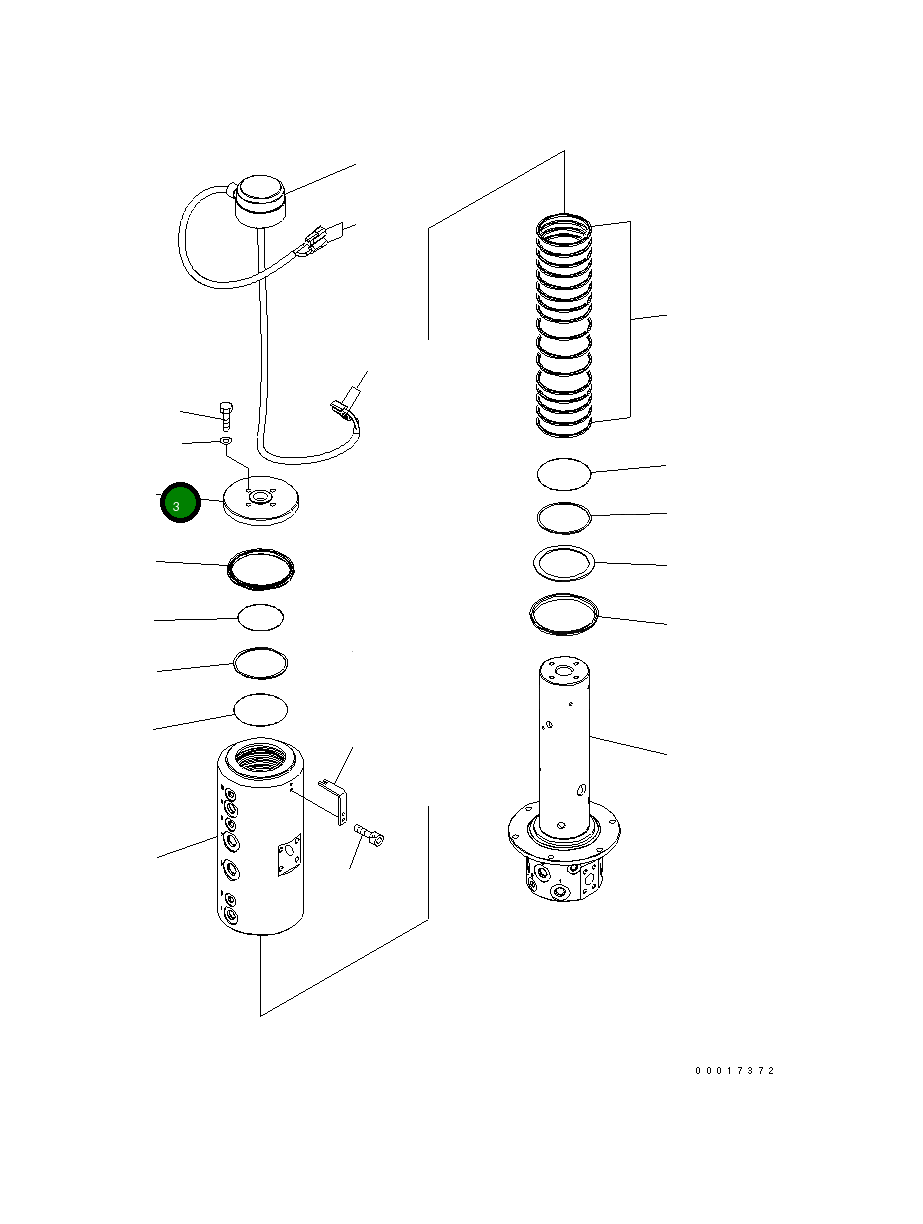 3

00017372