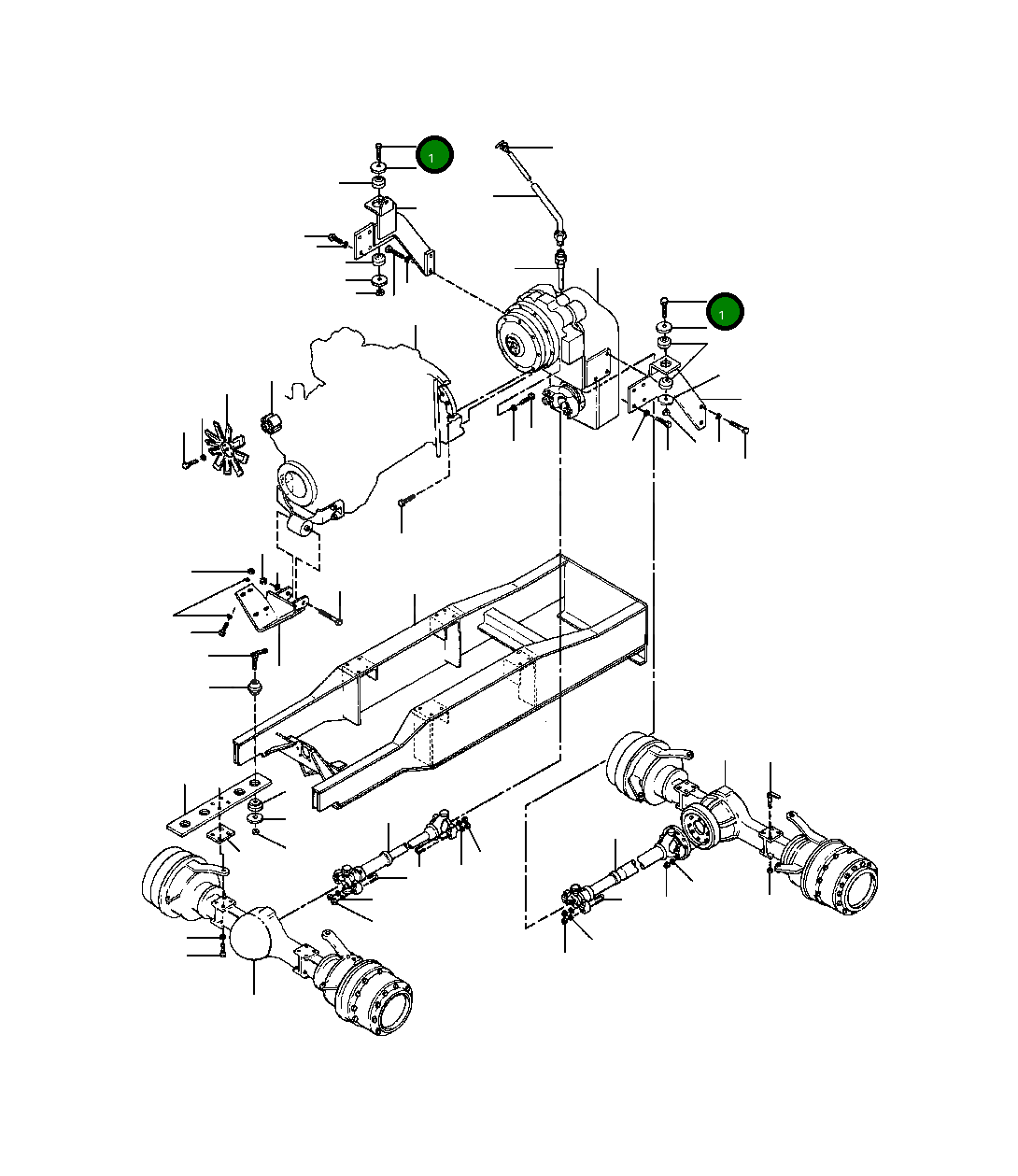 1

1