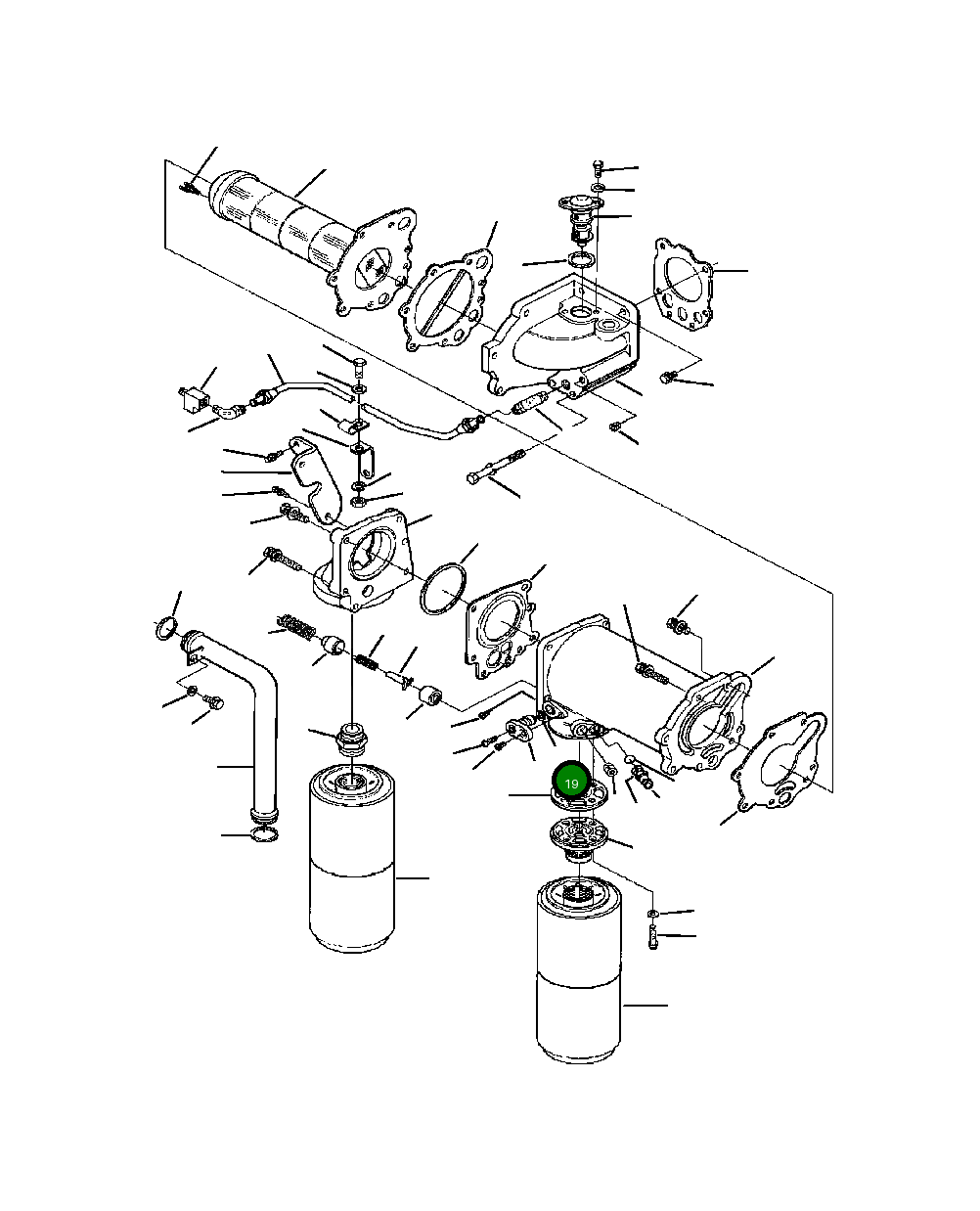 19