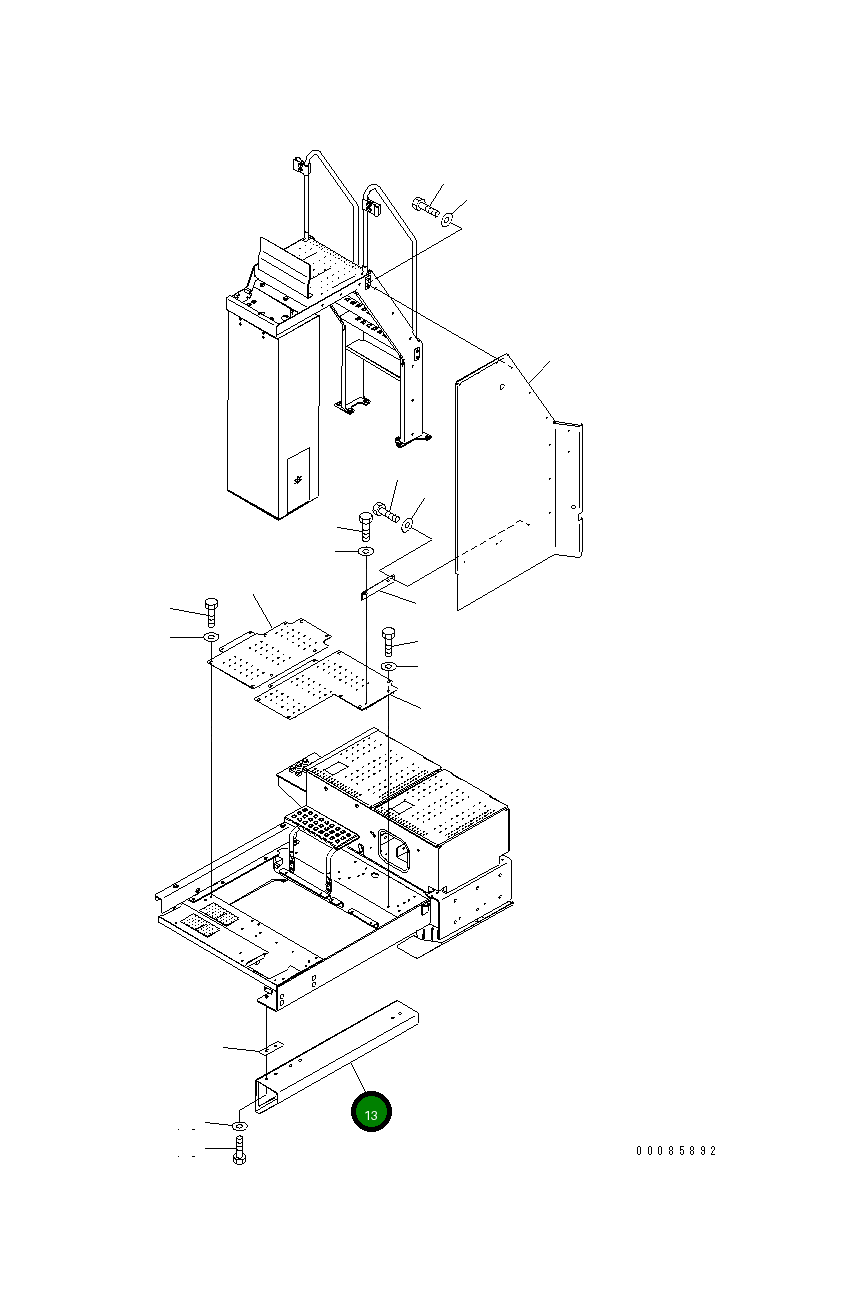 13

00085892