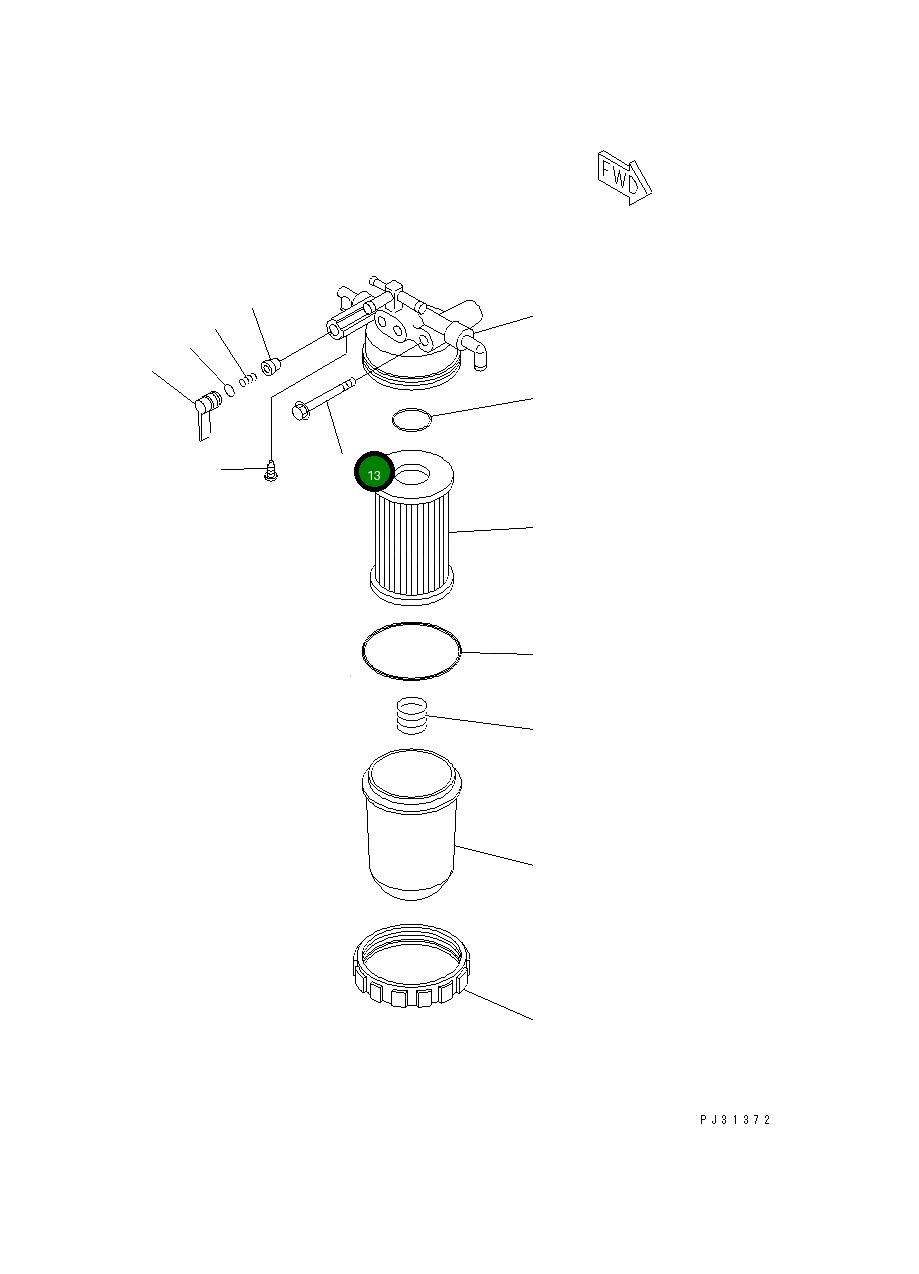 FWD

13

PJ31372