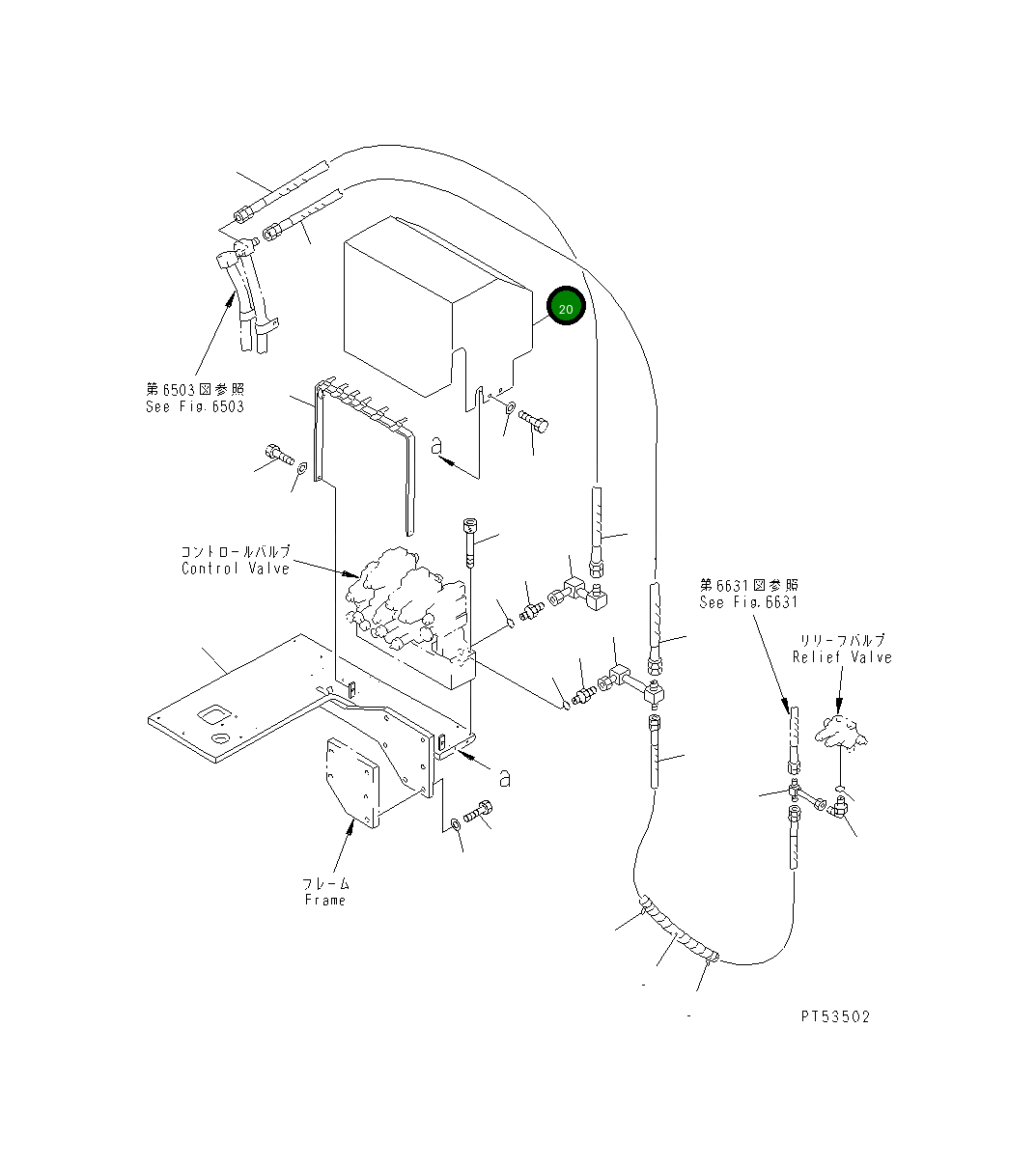 20

第6503図参照
See Fig.6503

a

コントロールバルブ
Control Valve

第6631図参照
See Fig.6631

リリーフバルブ
Relief Valve

a

フレーム
Frame

PT53502