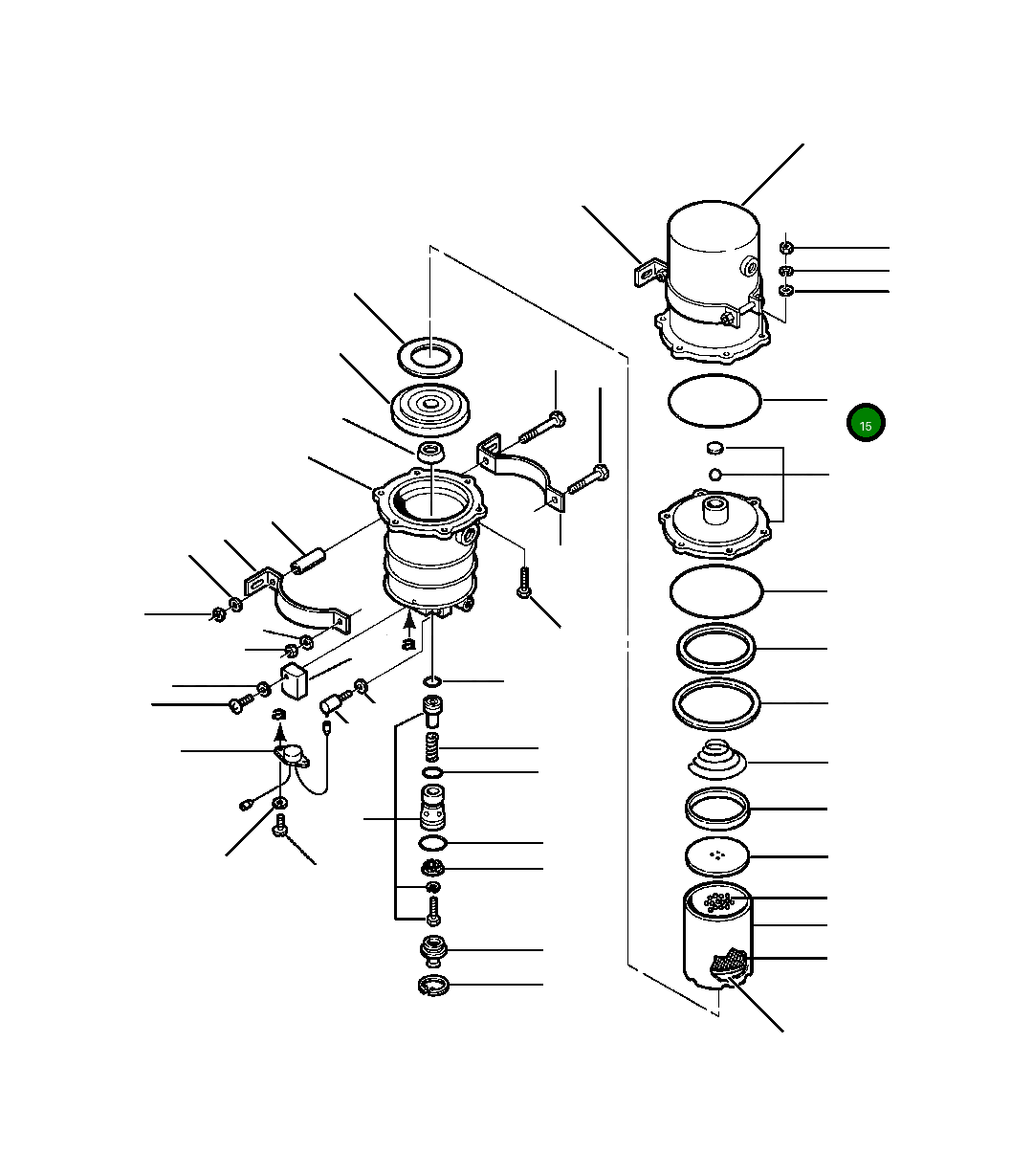 15

a

a