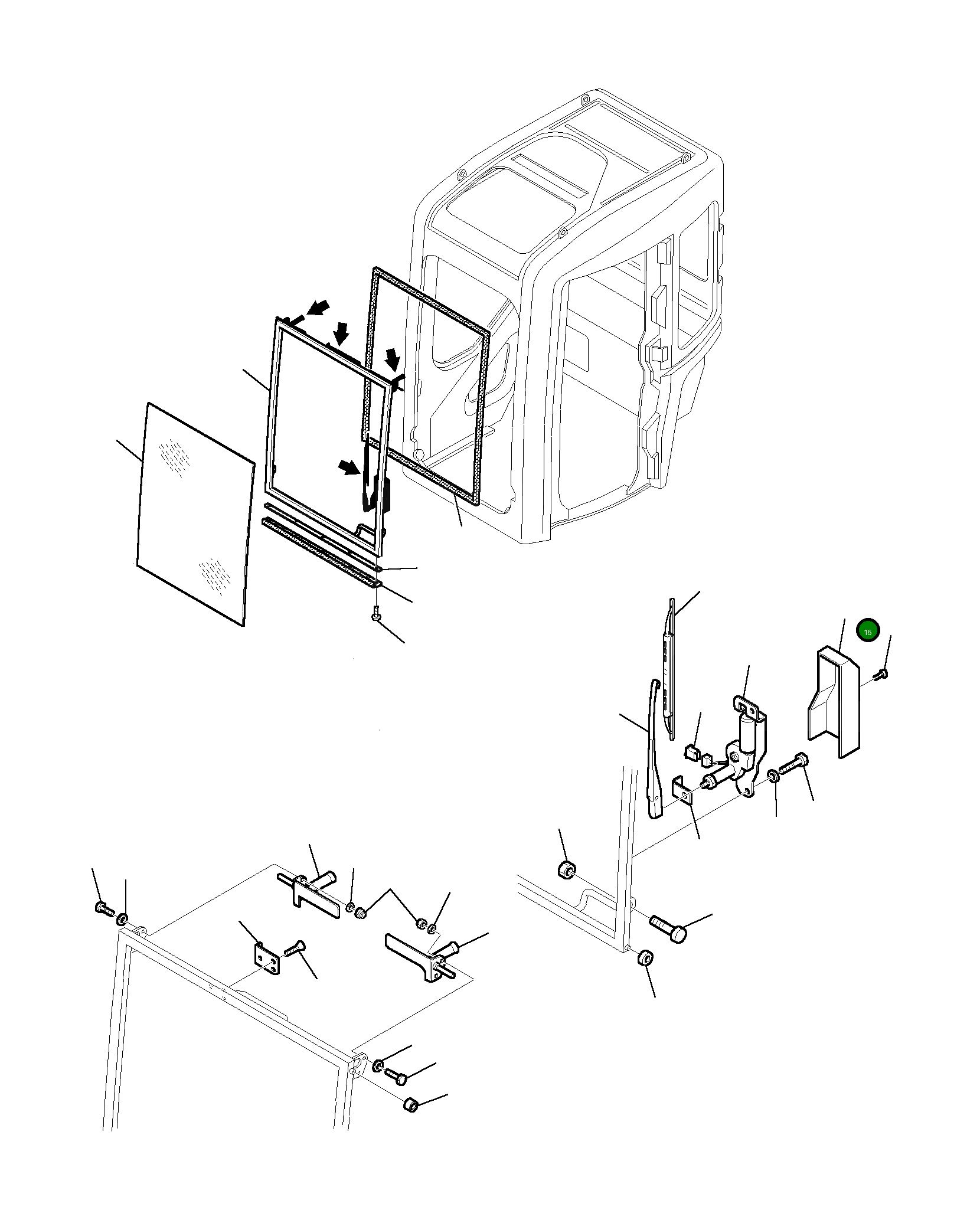 15