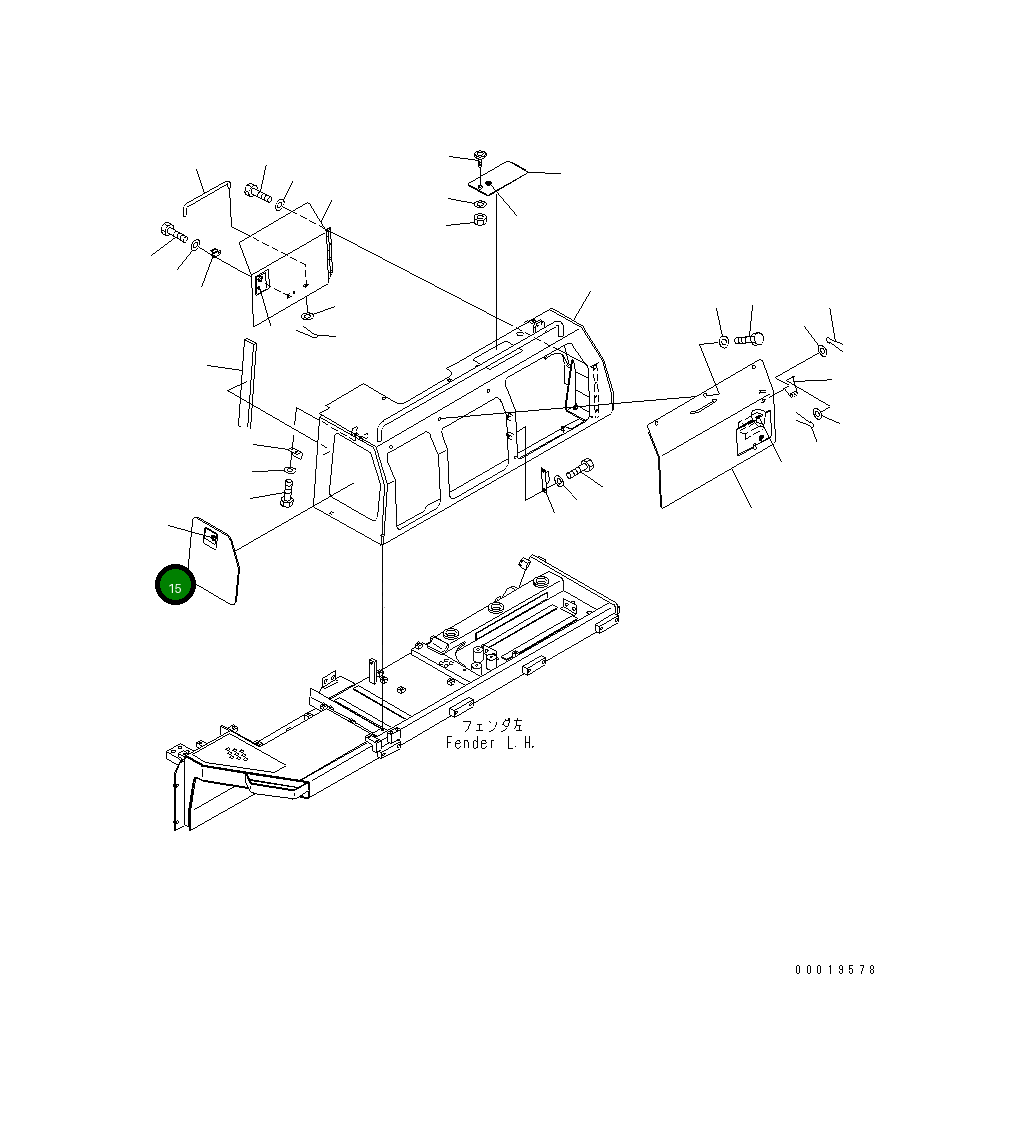 15

フェンダ左
Fender L.H.

00019578