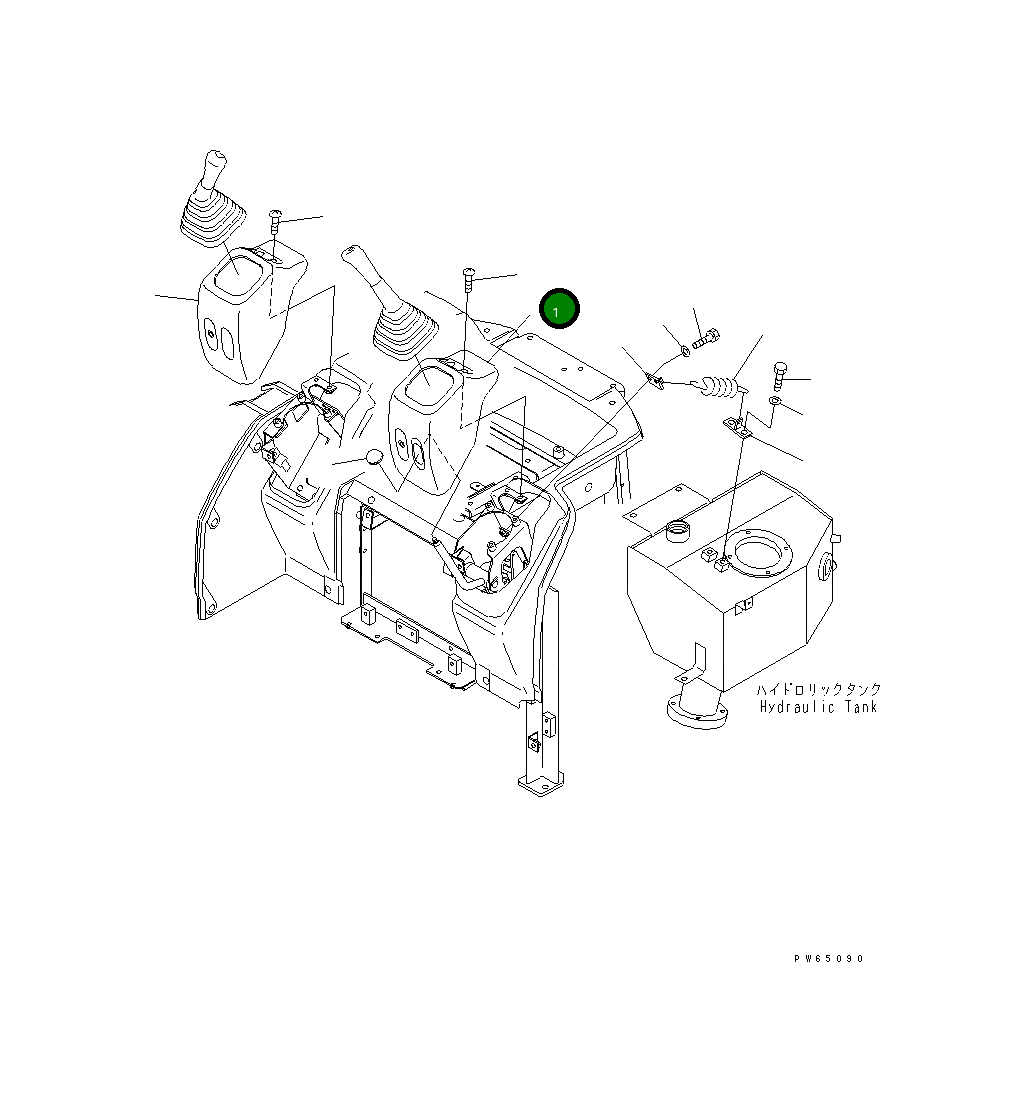 1

ハイドロリックタンク
Hydraulic Tank

PW65090