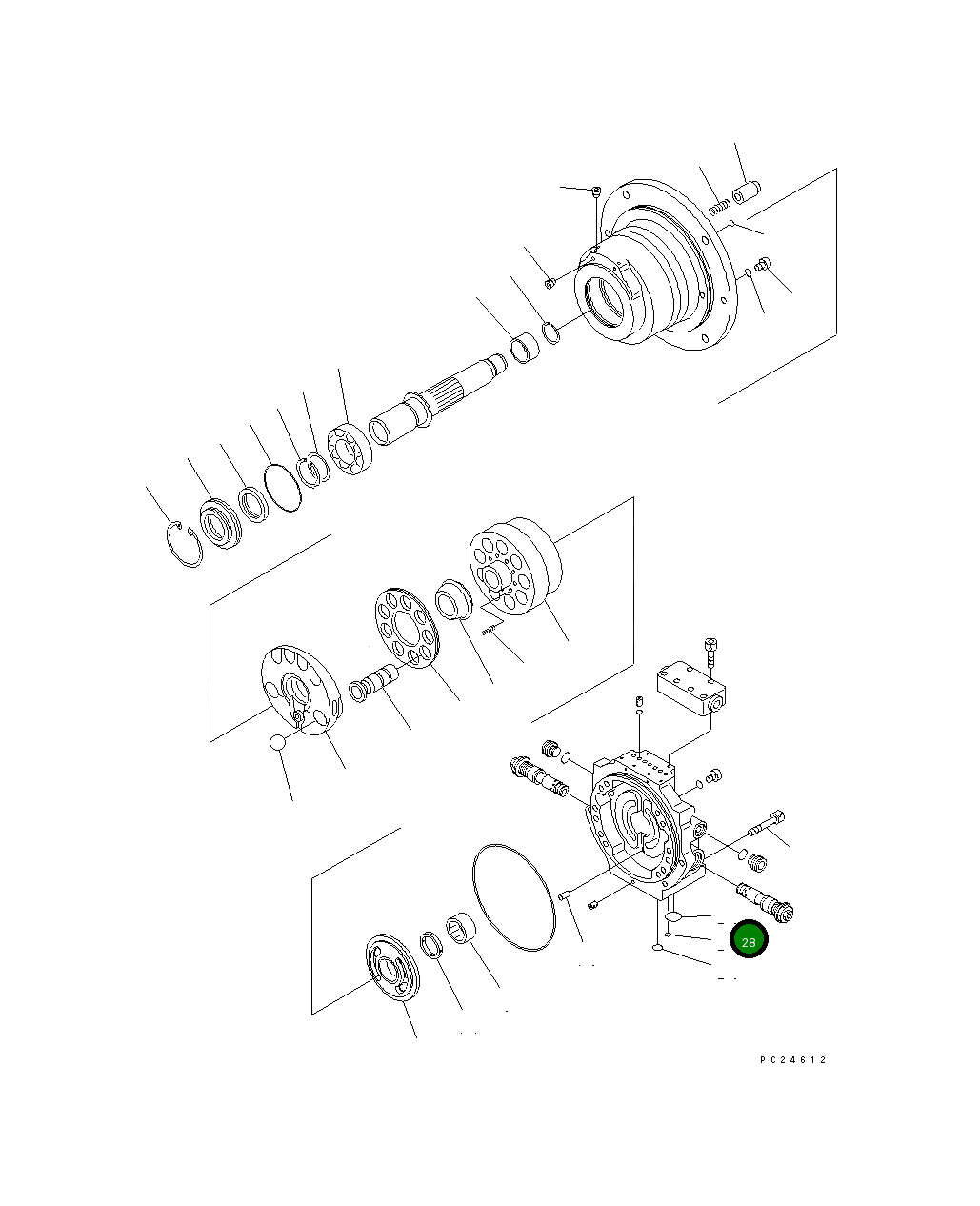 28

PC24612