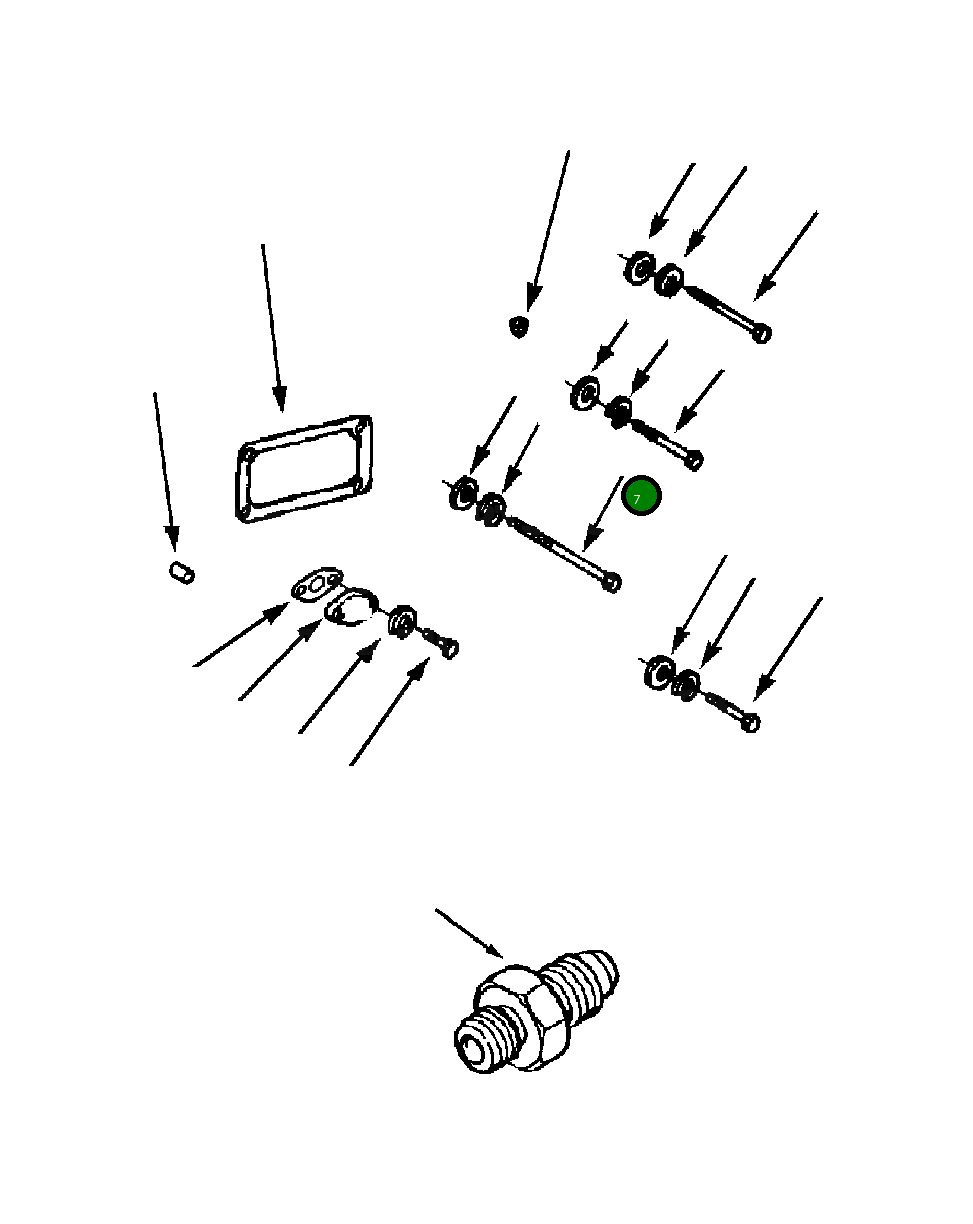 7