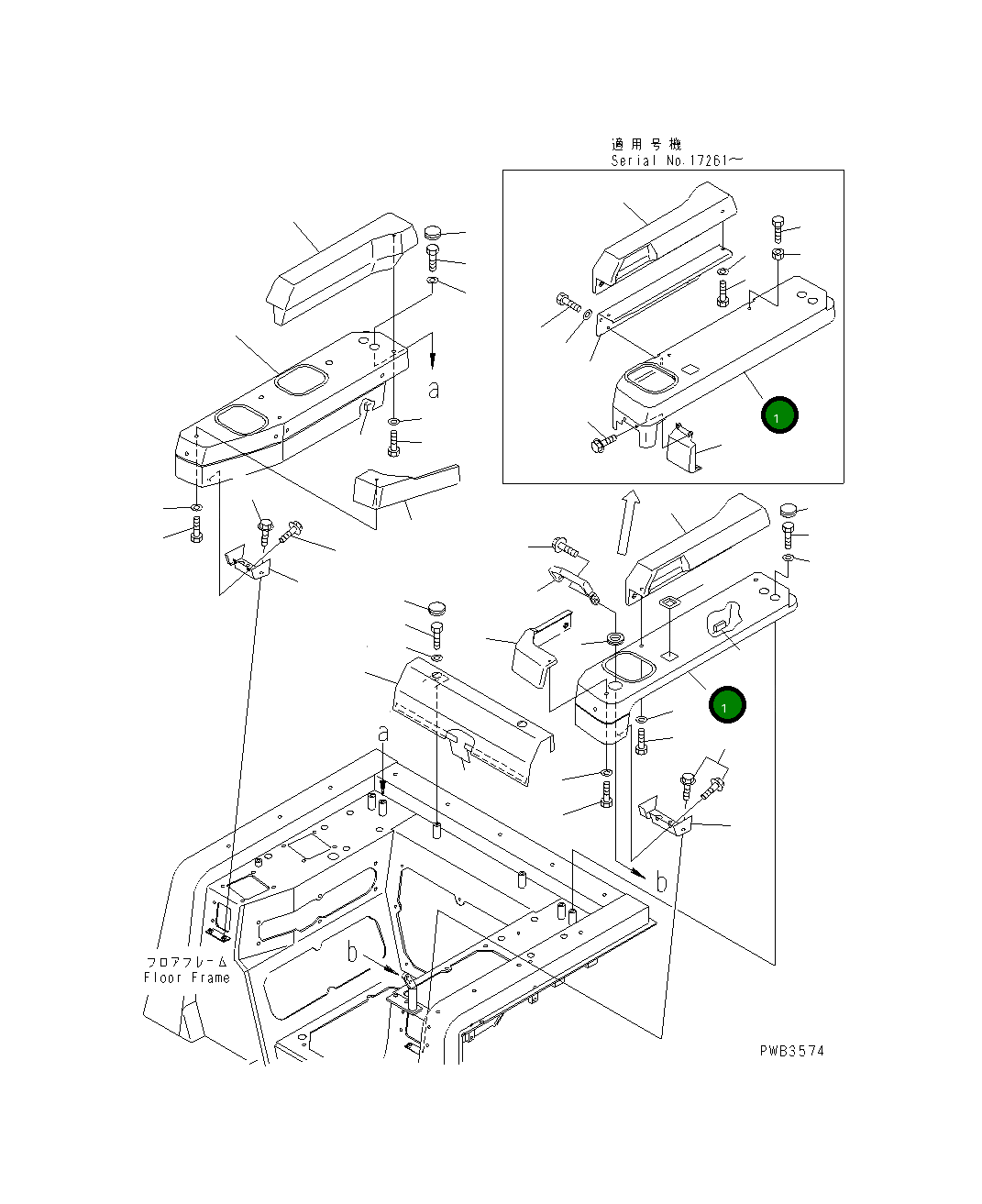 適用号機
Serial No.17261～

1

a

1

a

b

b

フロアフレーム
Floor Frame

PWB3574