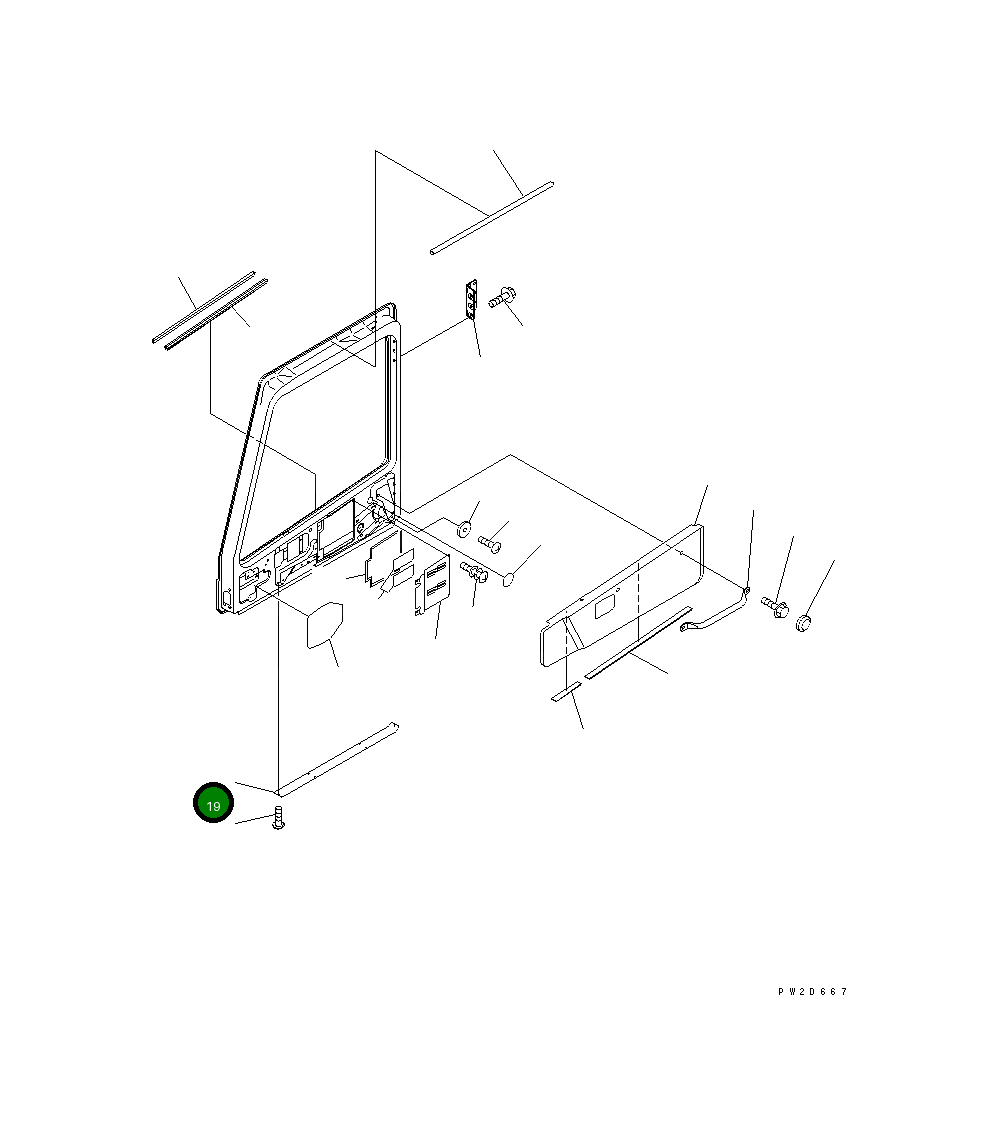 19

PW2D667