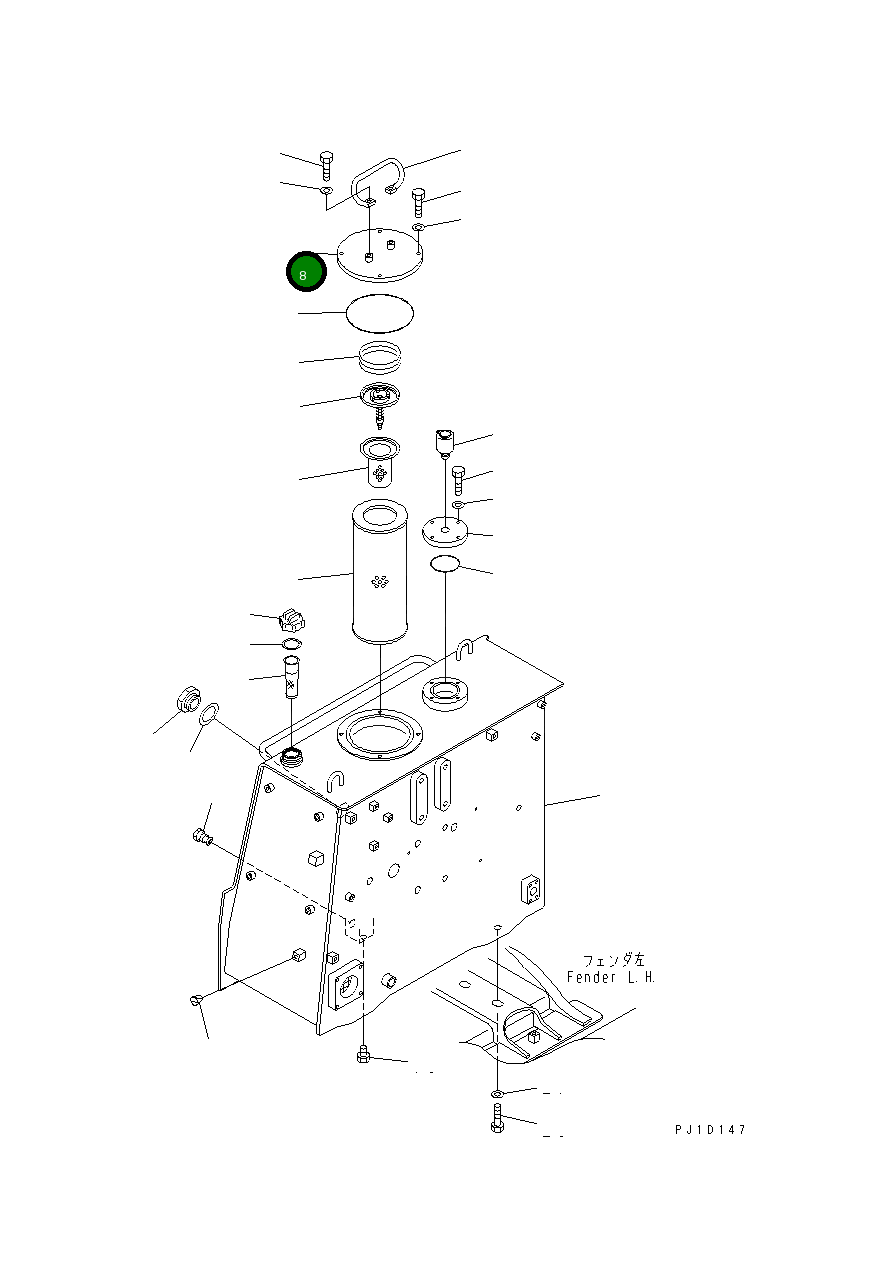 8

フェンダ左
Fender L.H.

PJ1D147