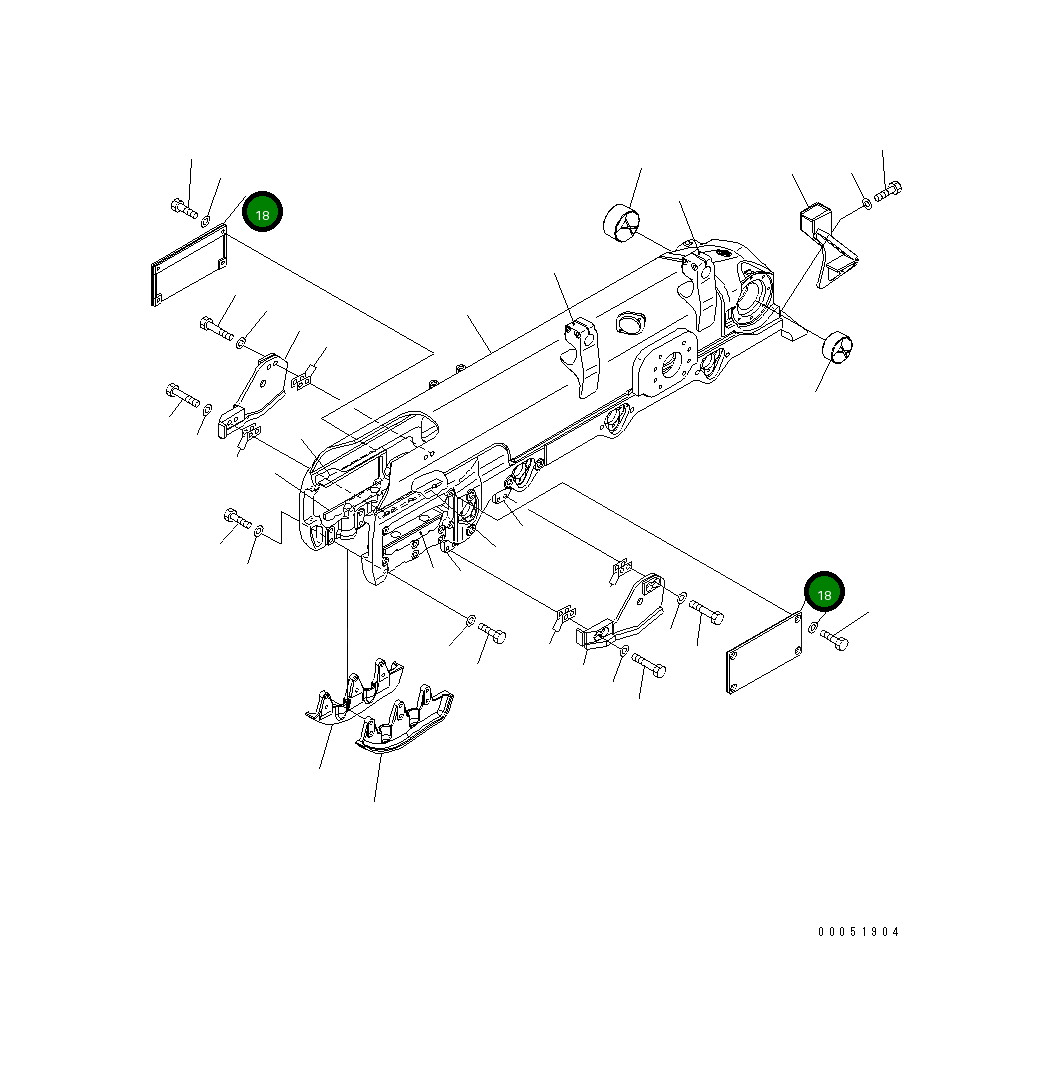 18

18

00051904