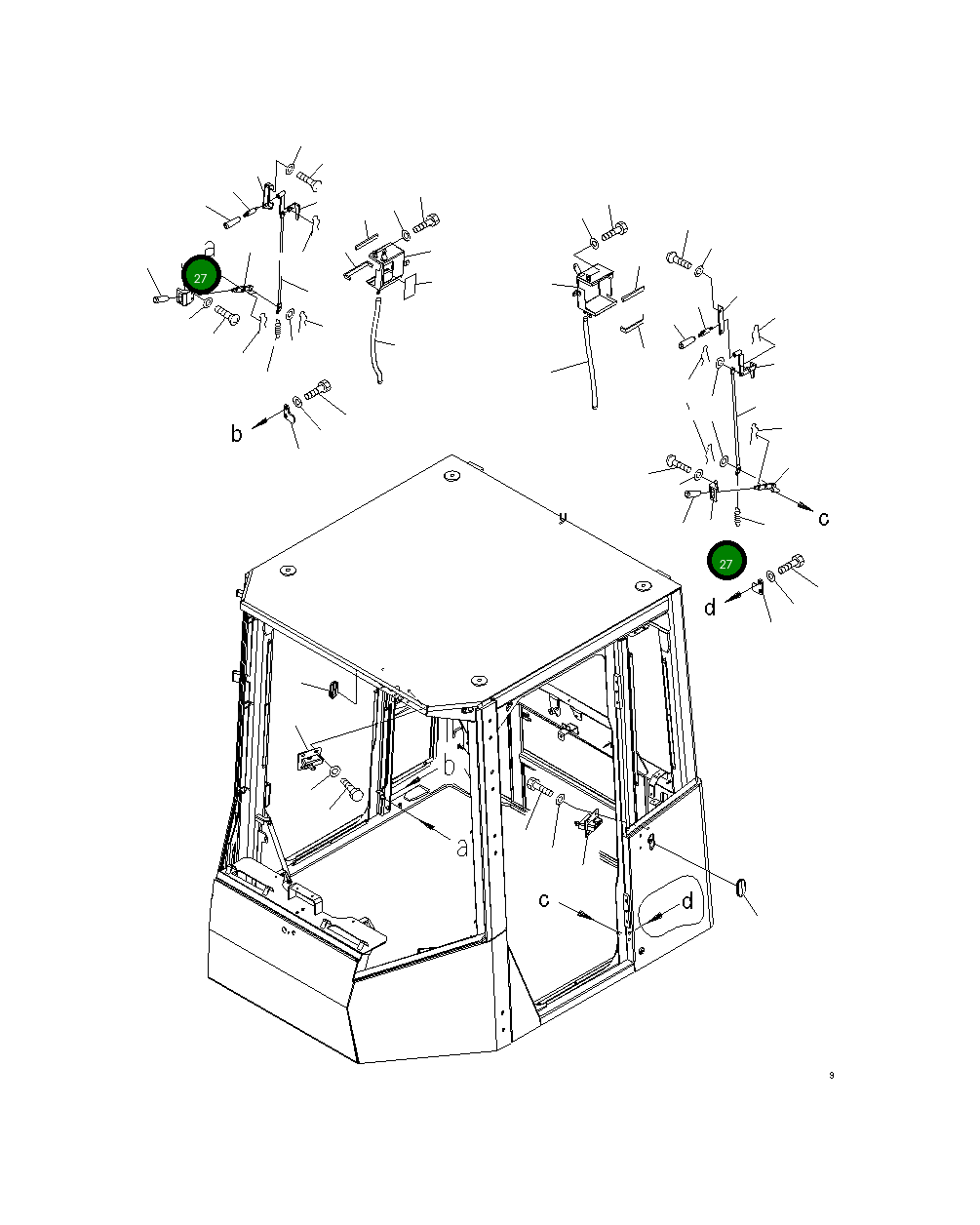 27
b
27
c
d
b
a
c
d
9