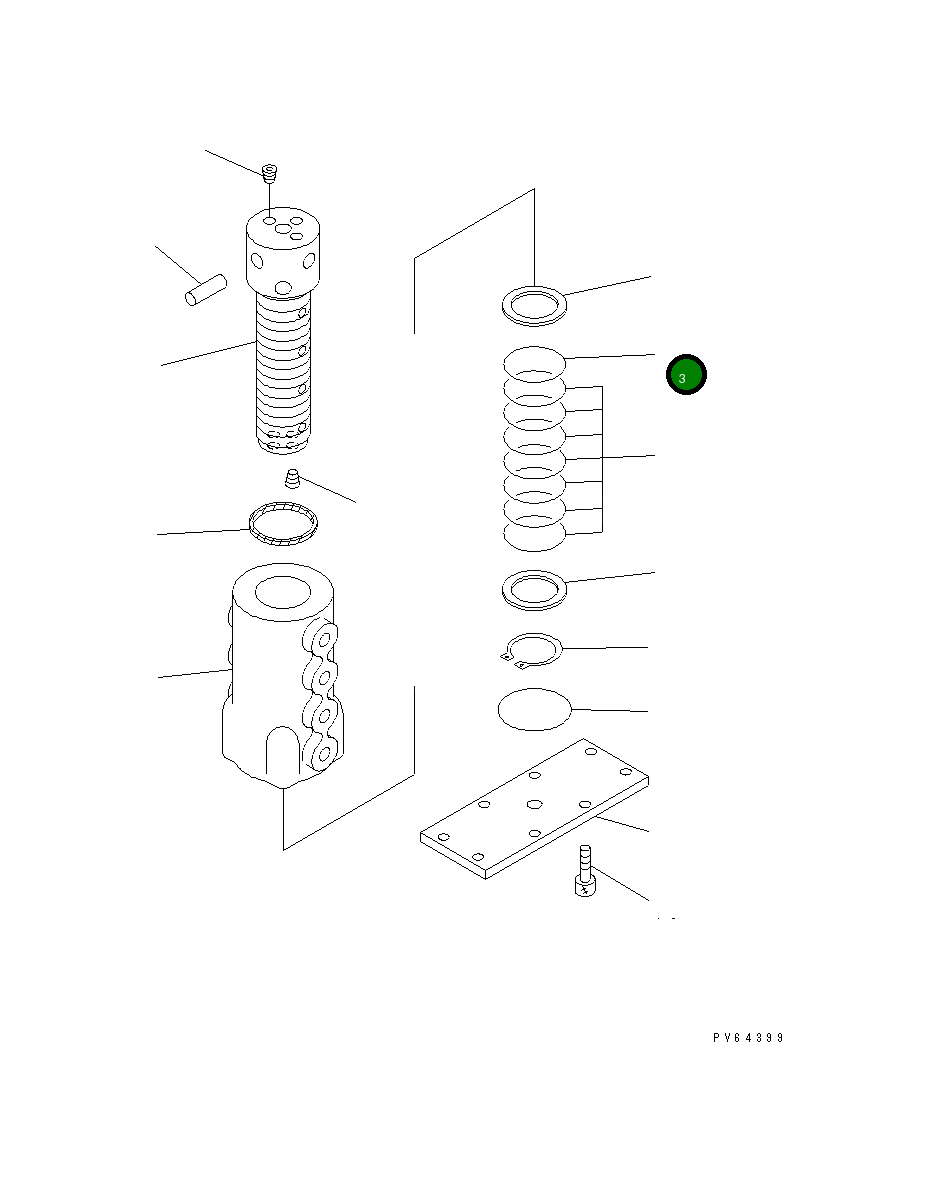 3

PV64399