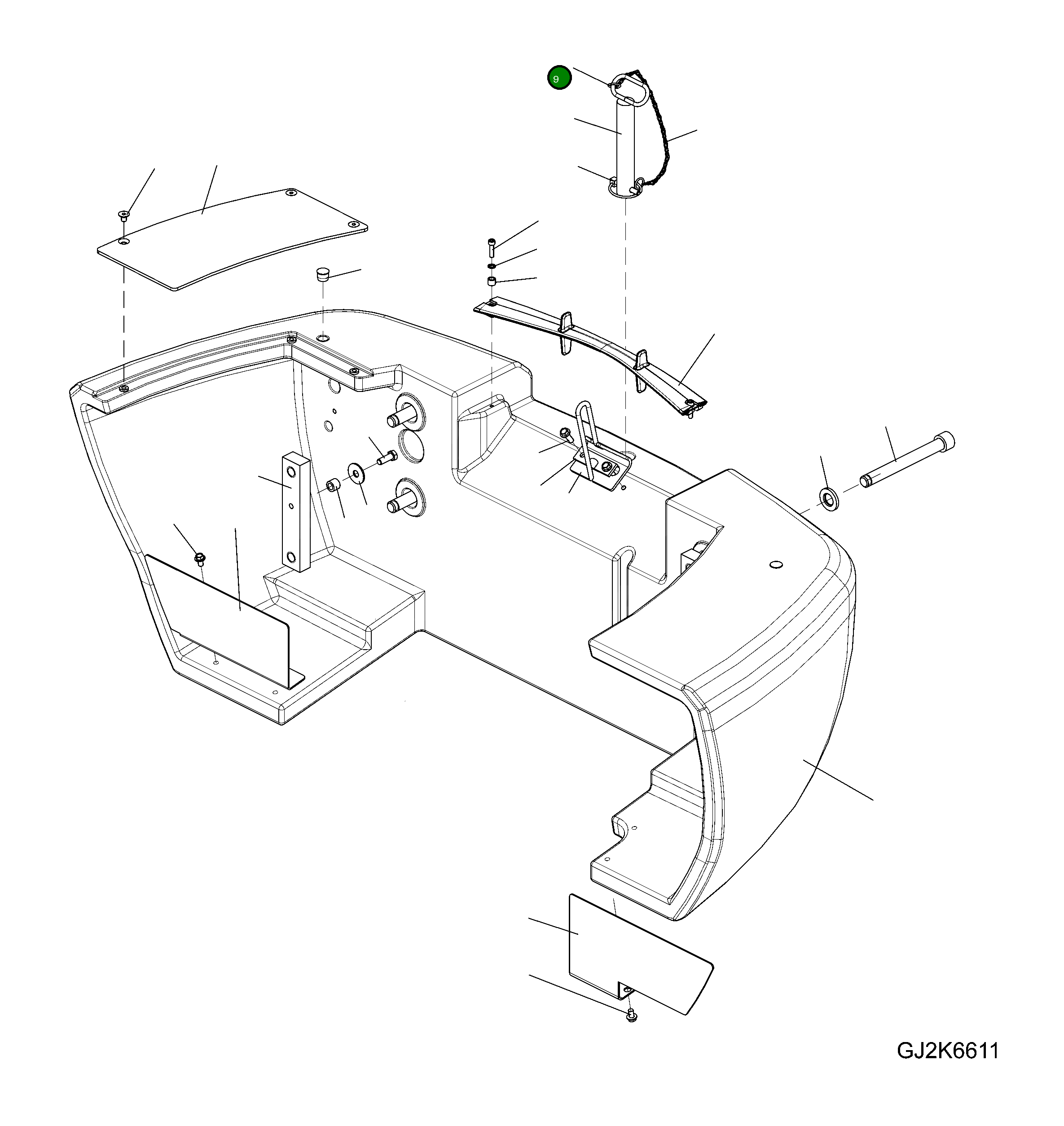 9

GJ2K6611