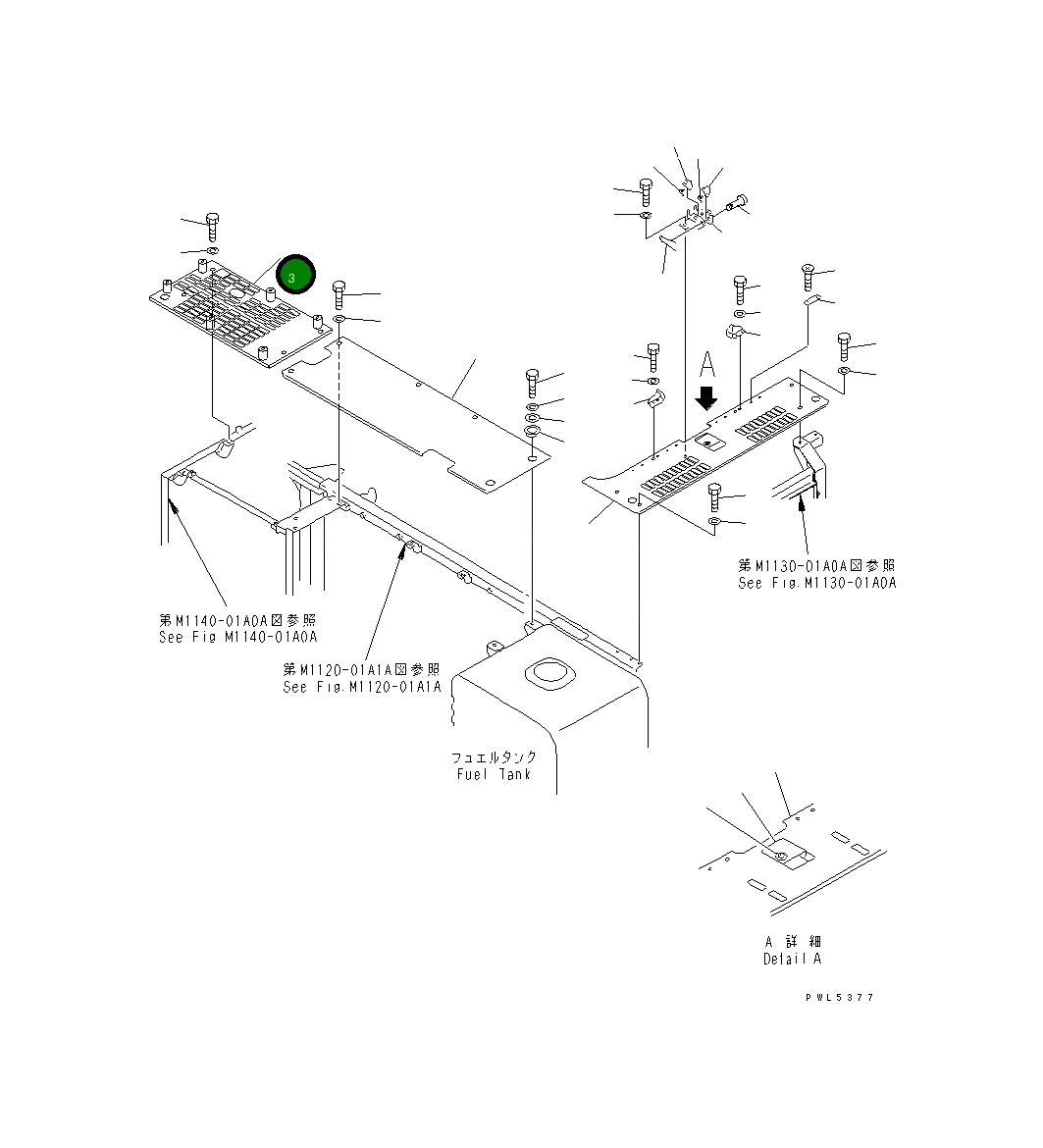 3

A

第M1130-01A0A図参照
See Fig.M1130-01A0A

第M1140-01A0A図参照
See Fig.M1140-01A0A

第M1120-01A1A図参照
See Fig.M1120-01A1A

フュエルタンク
Fuel Tank

A 詳細
Detail A

PWL5377