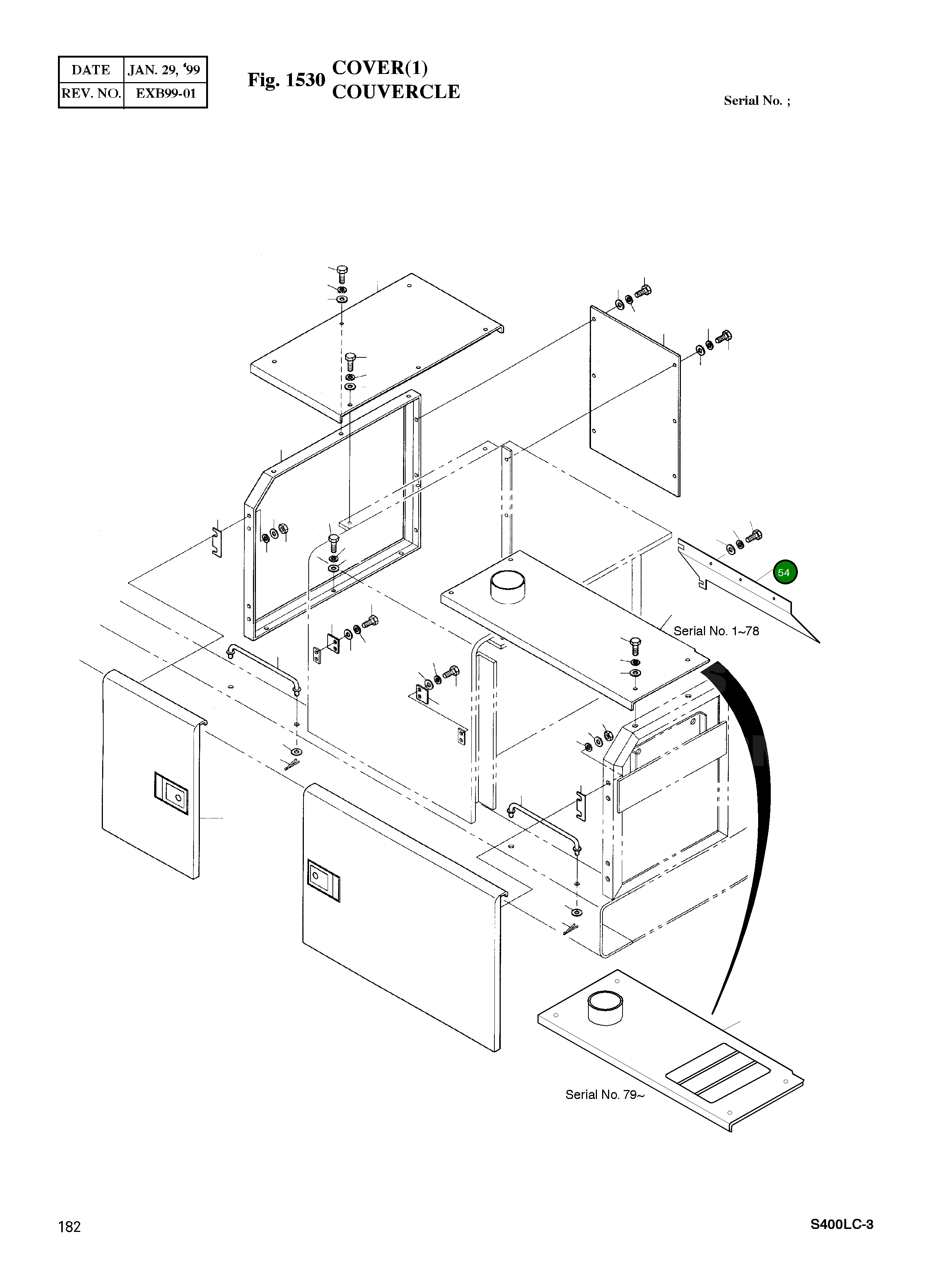 | DATE | JAN. 29, '99 |
|---|---|
| REV. NO. | EXB99-01 |

Fig. 1530 COVER(1) COUVERCLE

Serial No. ;

54

Serial No. 1~78

Serial No. 79~

182

S400LC-3