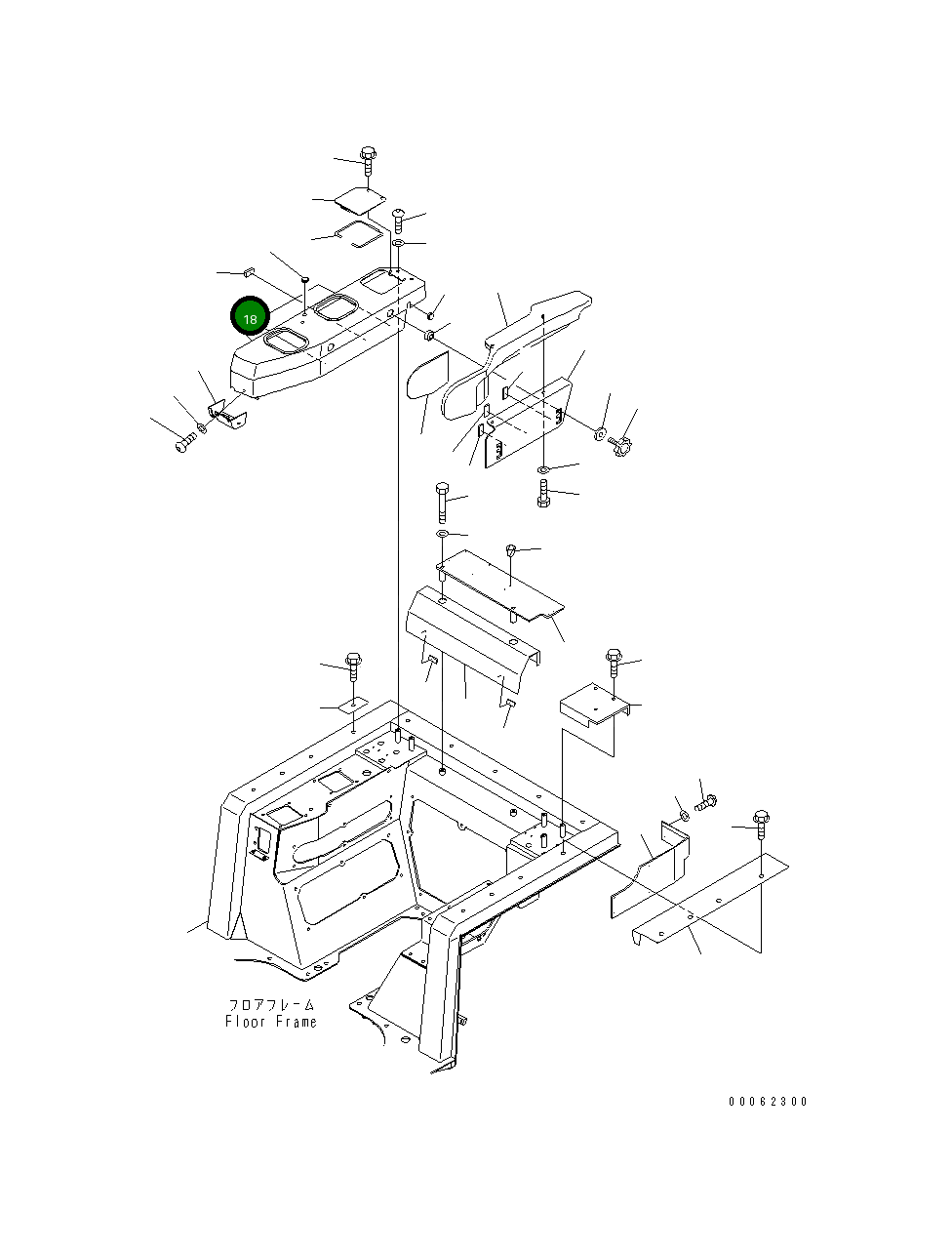 18

フロアフレーム
Floor Frame

00062300