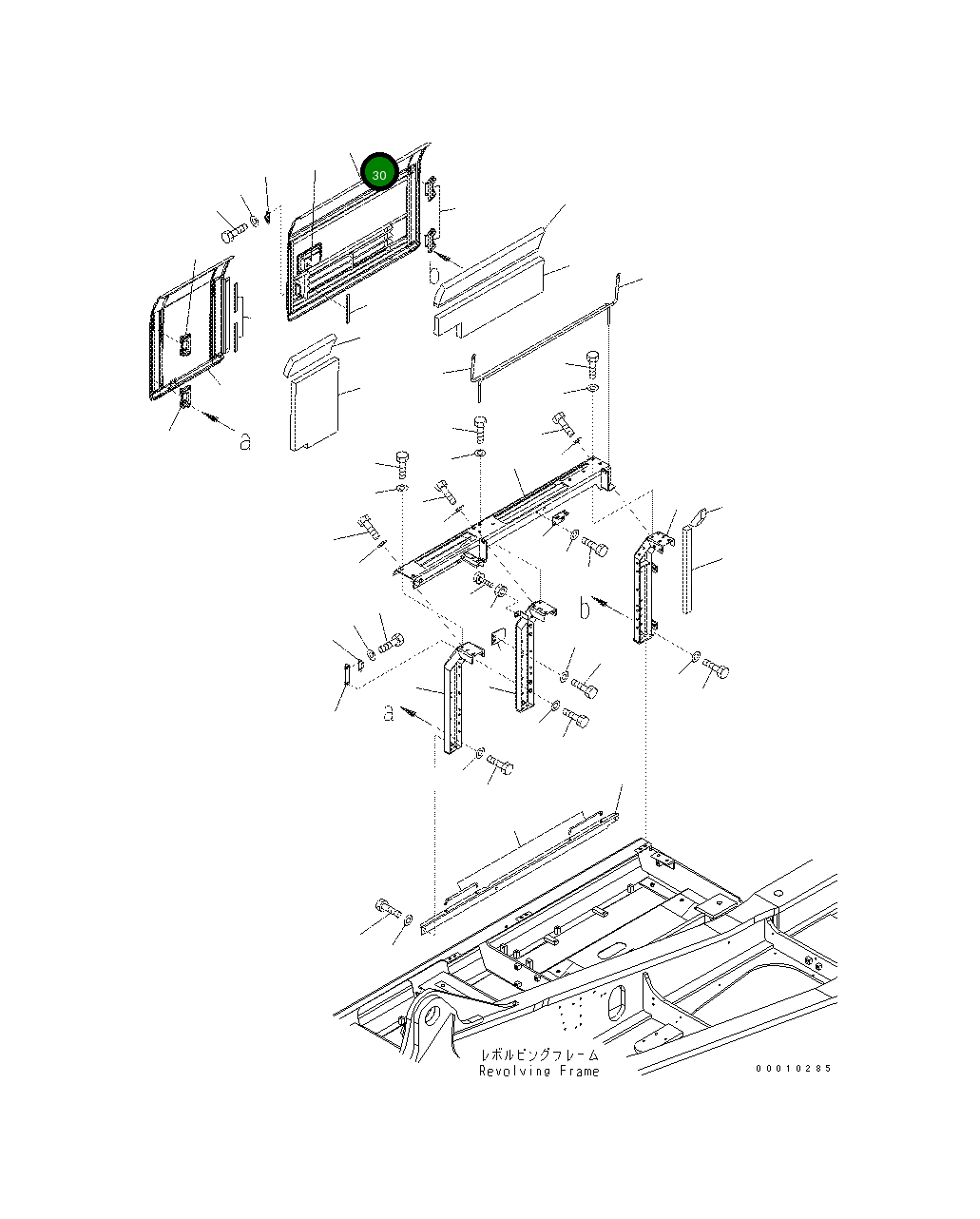 30

b

a

b

a

レボルビングフレーム
Revolving Frame

00010285