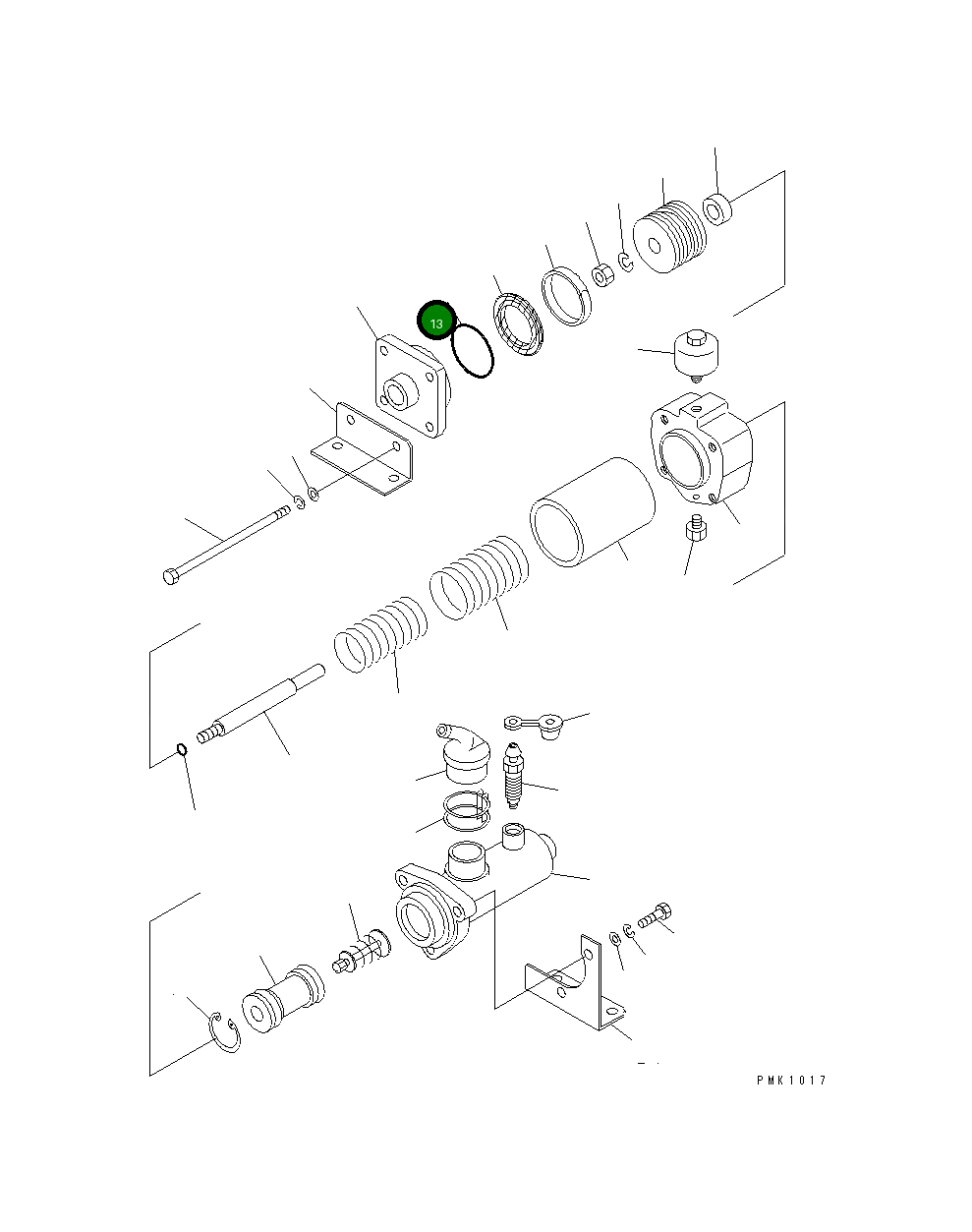 13

PMK1017