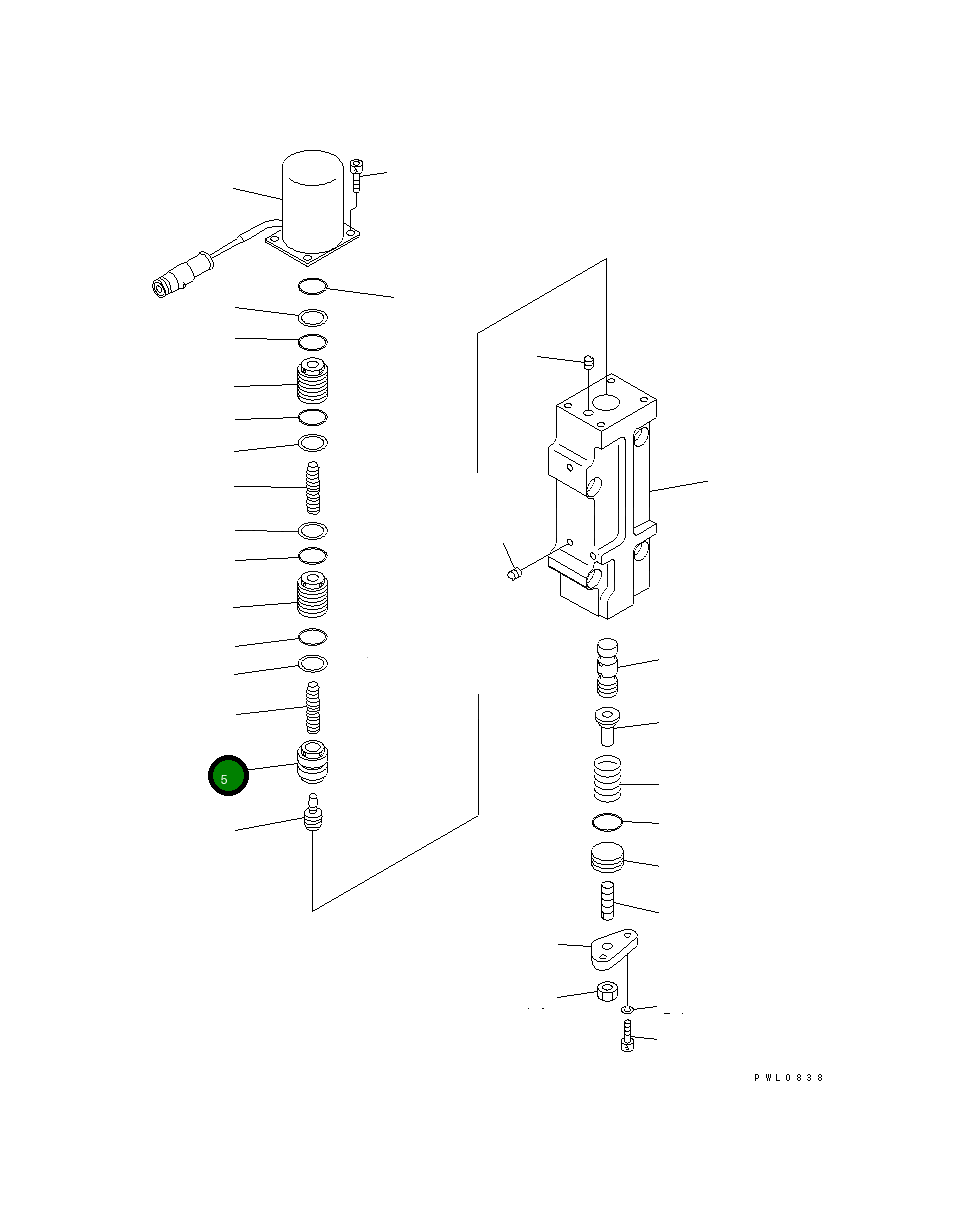 5

PWL0838